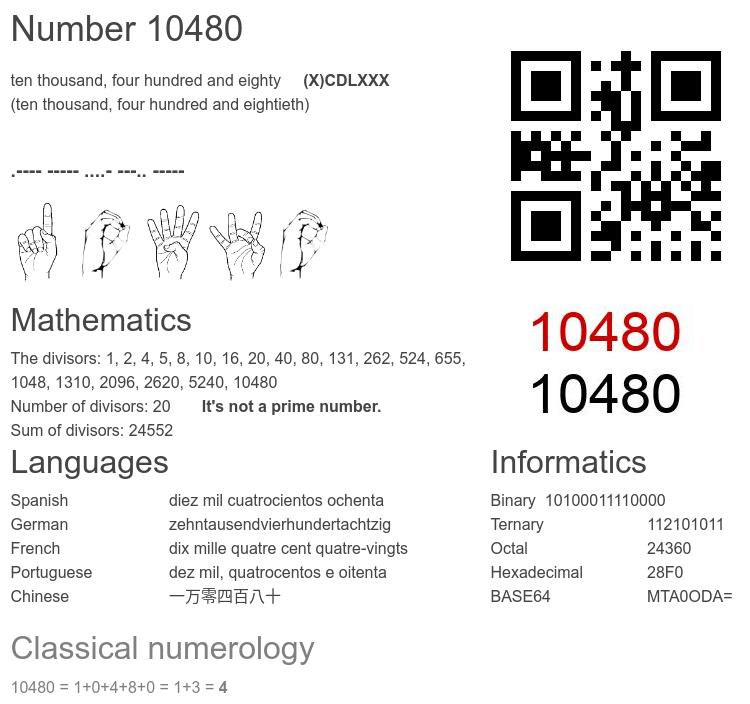 Number 10480

ten thousand, four hundred and eighty (X)CDLXXX
(ten thousand, four hundred and eightieth)

.---- ----- ....- ---.. -----

10480
10480

Mathematics

The divisors: 1, 2, 4, 5, 8, 10, 16, 20, 40, 80, 131, 262, 524, 655, 1048, 1310, 2096, 2620, 5240, 10480
Number of divisors: 20 It's not a prime number.
Sum of divisors: 24552

Languages

| Spanish | diez mil cuatrocientos ochenta |
|---|---|
| German | zehntausendvierhundertachtzig |
| French | dix mille quatre cent quatre-vingts |
| Portuguese | dez mil, quatrocentos e oitenta |
| Chinese | 一万零四百八十 |

Informatics

| Binary | 10100011110000 |
|---|---|
| Ternary | 112101011 |
| Octal | 24360 |
| Hexadecimal | 28F0 |
| BASE64 | MTA0ODA= |

Classical numerology

10480 = 1+0+4+8+0 = 1+3 = 4