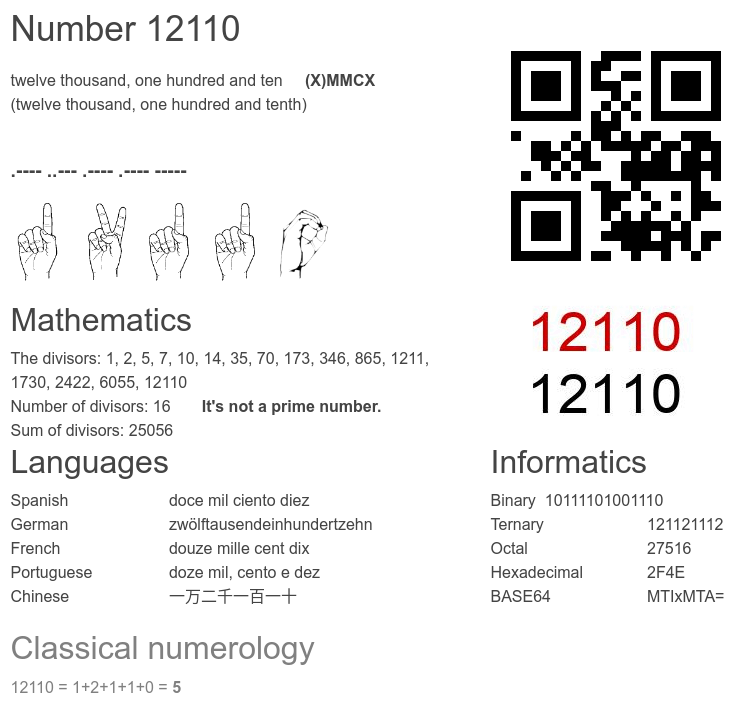 Number 12110

twelve thousand, one hundred and ten (X)MMCX
(twelve thousand, one hundred and tenth)

.---- ..--- .---- .---- -----

12110
12110

Mathematics

The divisors: 1, 2, 5, 7, 10, 14, 35, 70, 173, 346, 865, 1211, 1730, 2422, 6055, 12110
Number of divisors: 16 It's not a prime number.
Sum of divisors: 25056

Languages

| | |
|---|---|
| Spanish | doce mil ciento diez |
| German | zwölftausendeinhundertzehn |
| French | douze mille cent dix |
| Portuguese | doze mil, cento e dez |
| Chinese | 一万二千一百一十 |

Informatics

| | |
|---|---|
| Binary | 10111101001110 |
| Ternary | 121121112 |
| Octal | 27516 |
| Hexadecimal | 2F4E |
| BASE64 | MTIxMTA= |

Classical numerology

12110 = 1+2+1+1+0 = 5