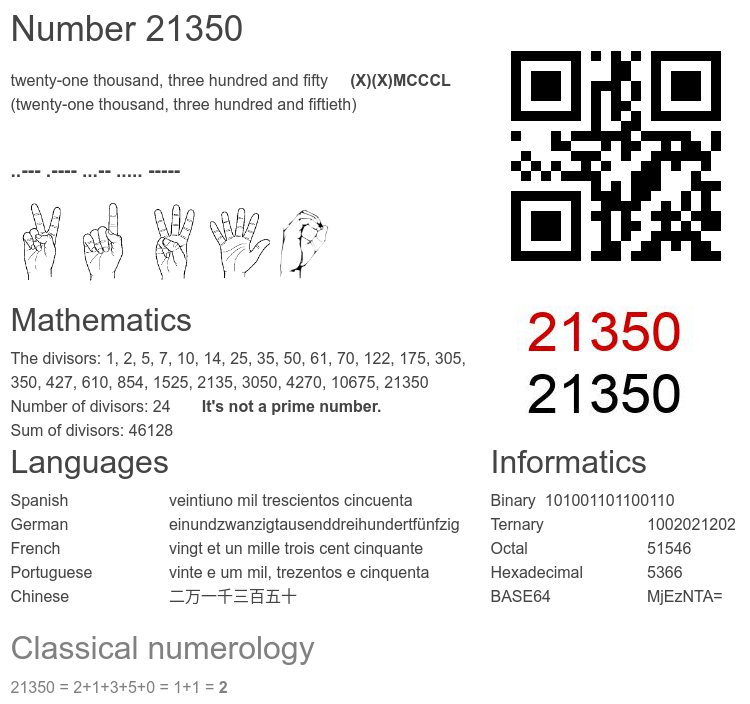 Number 21350

twenty-one thousand, three hundred and fifty (X)(X)MCCCL
(twenty-one thousand, three hundred and fiftieth)

..--- .---- ...-- ..... -----

21350
21350

Mathematics

The divisors: 1, 2, 5, 7, 10, 14, 25, 35, 50, 61, 70, 122, 175, 305, 350, 427, 610, 854, 1525, 2135, 3050, 4270, 10675, 21350
Number of divisors: 24 It's not a prime number.
Sum of divisors: 46128

Languages

| Spanish | veintiuno mil trescientos cincuenta |
|---|---|
| German | einundzwanzigtausenddreihundertfünfzig |
| French | vingt et un mille trois cent cinquante |
| Portuguese | vinte e um mil, trezentos e cinquenta |
| Chinese | 二万一千三百五十 |

Informatics

| Binary | 101001101100110 |
|---|---|
| Ternary | 1002021202 |
| Octal | 51546 |
| Hexadecimal | 5366 |
| BASE64 | MjEzNTA= |

Classical numerology

21350 = 2+1+3+5+0 = 1+1 = 2