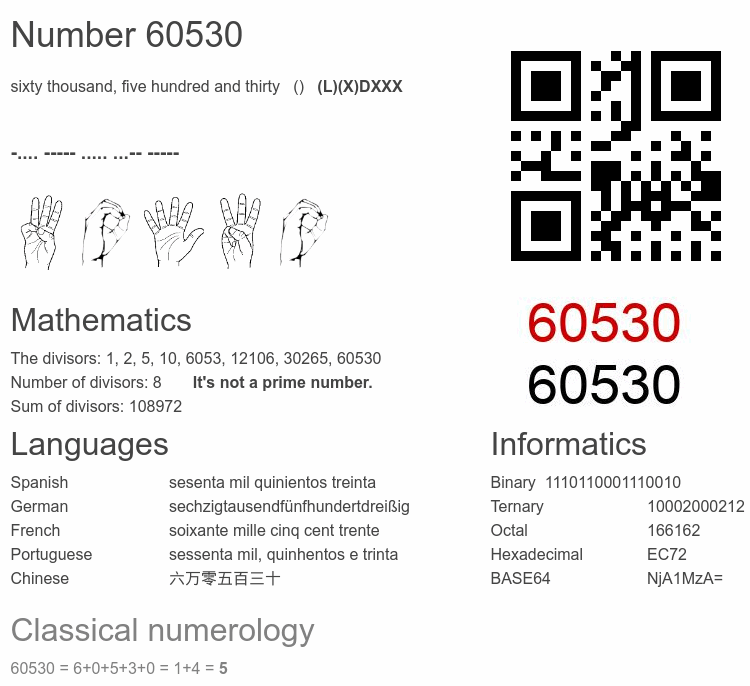 Number 60530

sixty thousand, five hundred and thirty () (L)(X)DXXX

-.... ----- ..... ...-- -----

60530
60530

Mathematics

The divisors: 1, 2, 5, 10, 6053, 12106, 30265, 60530
Number of divisors: 8 It's not a prime number.
Sum of divisors: 108972

Languages

| Spanish | sesenta mil quinientos treinta |
|---|---|
| German | sechzigtausendfünfhundertdreißig |
| French | soixante mille cinq cent trente |
| Portuguese | sessenta mil, quinhentos e trinta |
| Chinese | 六万零五百三十 |

Informatics

| Binary | 1110110001110010 |
|---|---|
| Ternary | 10002000212 |
| Octal | 166162 |
| Hexadecimal | EC72 |
| BASE64 | NjA1MzA= |

Classical numerology

60530 = 6+0+5+3+0 = 1+4 = 5