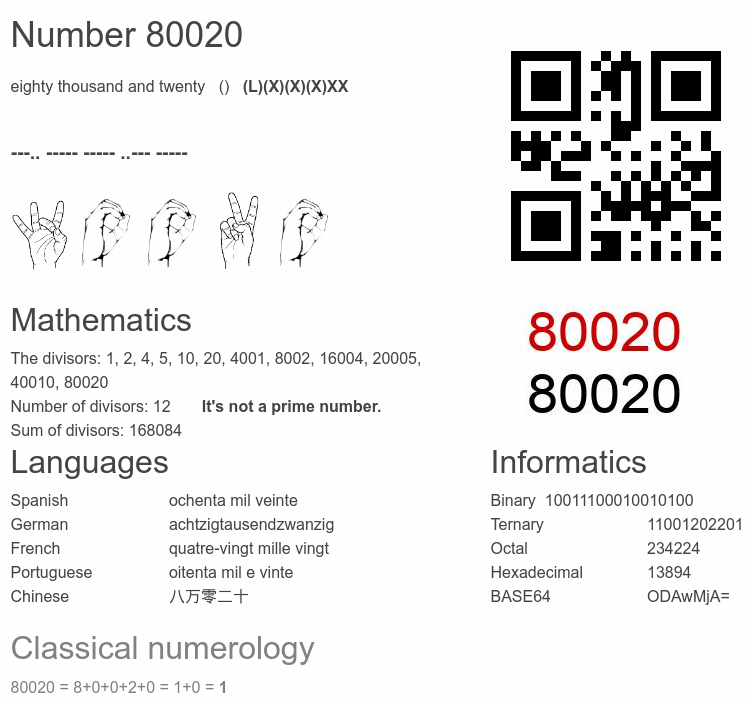 Number 80020

eighty thousand and twenty () (L)(X)(X)(X)XX

---.. ----- ----- ..--- -----

80020

80020

Mathematics

The divisors: 1, 2, 4, 5, 10, 20, 4001, 8002, 16004, 20005, 40010, 80020

Number of divisors: 12 It's not a prime number.

Sum of divisors: 168084

Languages

| Spanish | ochenta mil veinte |
|---|---|
| German | achtzigtausendzwanzig |
| French | quatre-vingt mille vingt |
| Portuguese | oitenta mil e vinte |
| Chinese | 八万零二十 |

Informatics

| Binary | 10011100010010100 |
|---|---|
| Ternary | 11001202201 |
| Octal | 234224 |
| Hexadecimal | 13894 |
| BASE64 | ODAwMjA= |

Classical numerology

80020 = 8+0+0+2+0 = 1+0 = 1