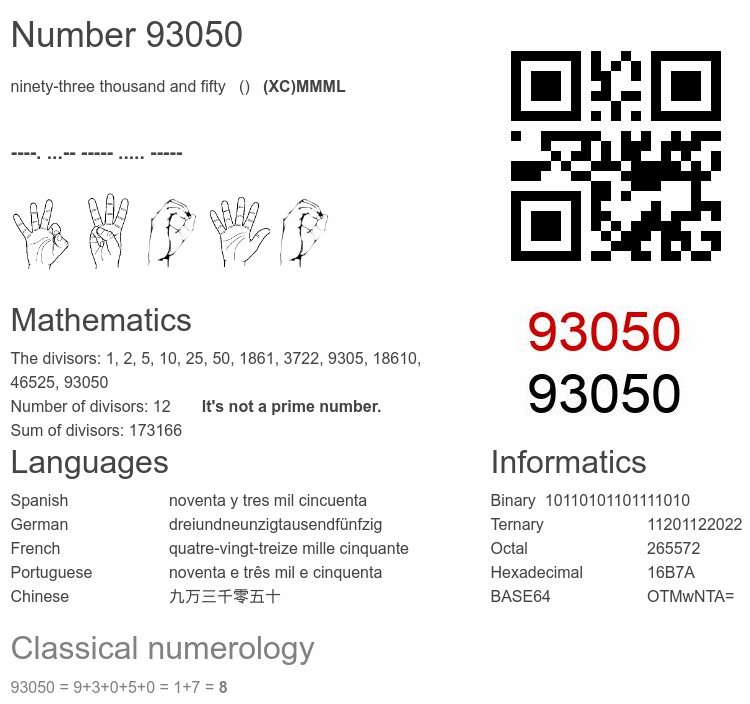 Number 93050

ninety-three thousand and fifty () (XC)MMML

----. ...-- ----- ..... -----

93050
93050

Mathematics

The divisors: 1, 2, 5, 10, 25, 50, 1861, 3722, 9305, 18610, 46525, 93050
Number of divisors: 12 It's not a prime number.
Sum of divisors: 173166

Languages

| Spanish | noventa y tres mil cincuenta |
|---|---|
| German | dreiundneunzigtausendfünfzig |
| French | quatre-vingt-treize mille cinquante |
| Portuguese | noventa e três mil e cinquenta |
| Chinese | 九万三千零五十 |

Informatics

| Binary | 10110101101111010 |
|---|---|
| Ternary | 11201122022 |
| Octal | 265572 |
| Hexadecimal | 16B7A |
| BASE64 | OTMwNTA= |

Classical numerology

93050 = 9+3+0+5+0 = 1+7 = 8