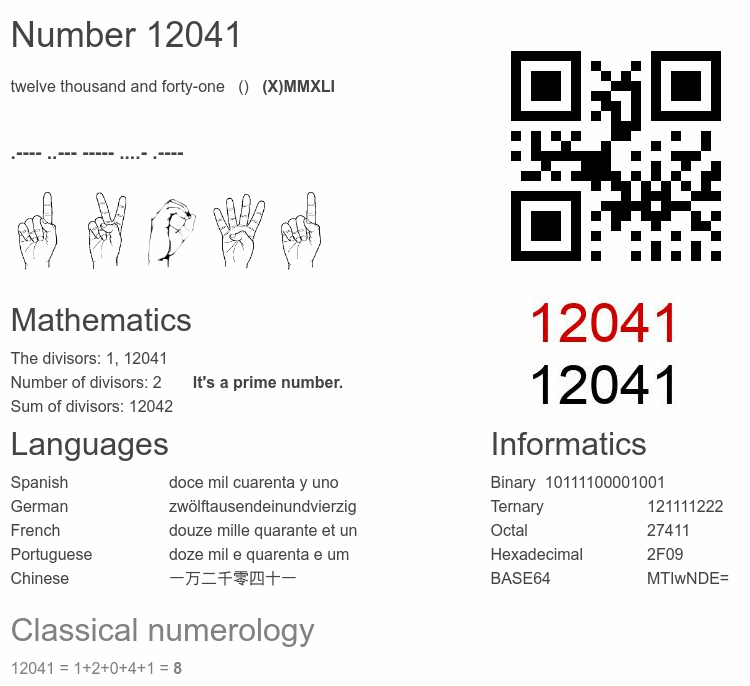 Number 12041

twelve thousand and forty-one () (X)MMXLI

.---- ..--- ----- ....- .----

12041
12041

Mathematics

The divisors: 1, 12041
Number of divisors: 2 It's a prime number.
Sum of divisors: 12042

Languages

| Spanish | doce mil cuarenta y uno |
|---|---|
| German | zwölftausendeinundvierzig |
| French | douze mille quarante et un |
| Portuguese | doze mil e quarenta e um |
| Chinese | 一万二千零四十一 |

Informatics

| Binary | 10111100001001 |
|---|---|
| Ternary | 121111222 |
| Octal | 27411 |
| Hexadecimal | 2F09 |
| BASE64 | MTIwNDE= |

Classical numerology

12041 = 1+2+0+4+1 = 8