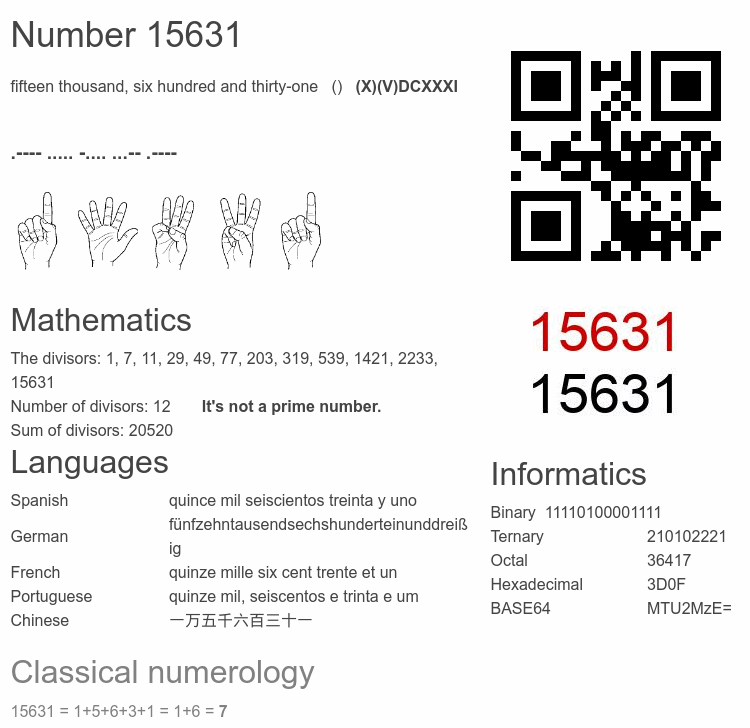 Number 15631

fifteen thousand, six hundred and thirty-one () (X)(V)DCXXXI

.---- ..... -.... ...-- .----

15631

15631

Mathematics

The divisors: 1, 7, 11, 29, 49, 77, 203, 319, 539, 1421, 2233, 15631

Number of divisors: 12 It's not a prime number.

Sum of divisors: 20520

Languages

| Spanish | quince mil seiscientos treinta y uno |
|---|---|
| German | fünfzehntausendsechshunderteinunddreißig |
| French | quinze mille six cent trente et un |
| Portuguese | quinze mil, seiscentos e trinta e um |
| Chinese | 一万五千六百三十一 |

Informatics

| Binary | 11110100001111 |
|---|---|
| Ternary | 210102221 |
| Octal | 36417 |
| Hexadecimal | 3D0F |
| BASE64 | MTU2MzE= |

Classical numerology

15631 = 1+5+6+3+1 = 1+6 = 7