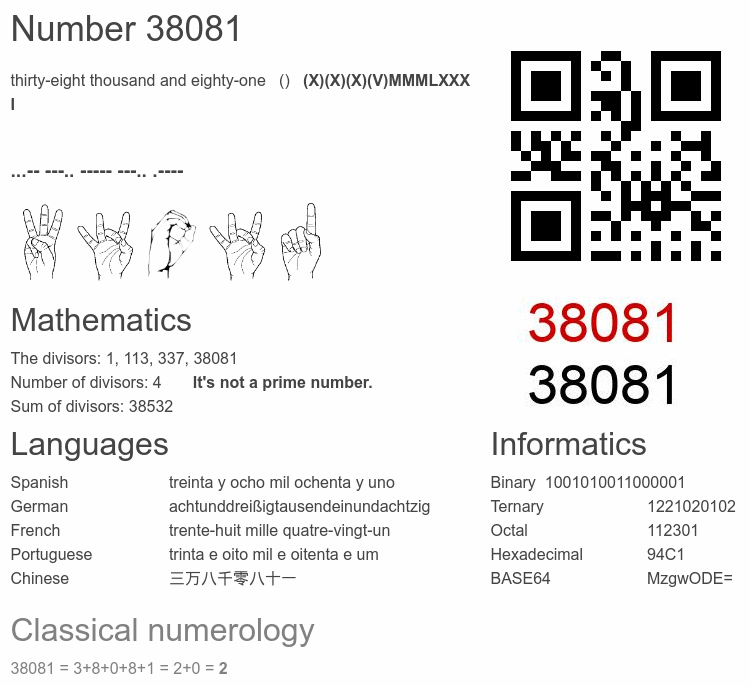 Number 38081

thirty-eight thousand and eighty-one () (X)(X)(X)(V)MMMLXXXI

...-- ---.. ----- ---.. .----

38081
38081

Mathematics

The divisors: 1, 113, 337, 38081
Number of divisors: 4 It's not a prime number.
Sum of divisors: 38532

Languages

| Spanish | treinta y ocho mil ochenta y uno |
|---|---|
| German | achtunddreißigtausendeinundachtzig |
| French | trente-huit mille quatre-vingt-un |
| Portuguese | trinta e oito mil e oitenta e um |
| Chinese | 三万八千零八十一 |

Informatics

| Binary | 1001010011000001 |
|---|---|
| Ternary | 1221020102 |
| Octal | 112301 |
| Hexadecimal | 94C1 |
| BASE64 | MzgwODE= |

Classical numerology

38081 = 3+8+0+8+1 = 2+0 = 2