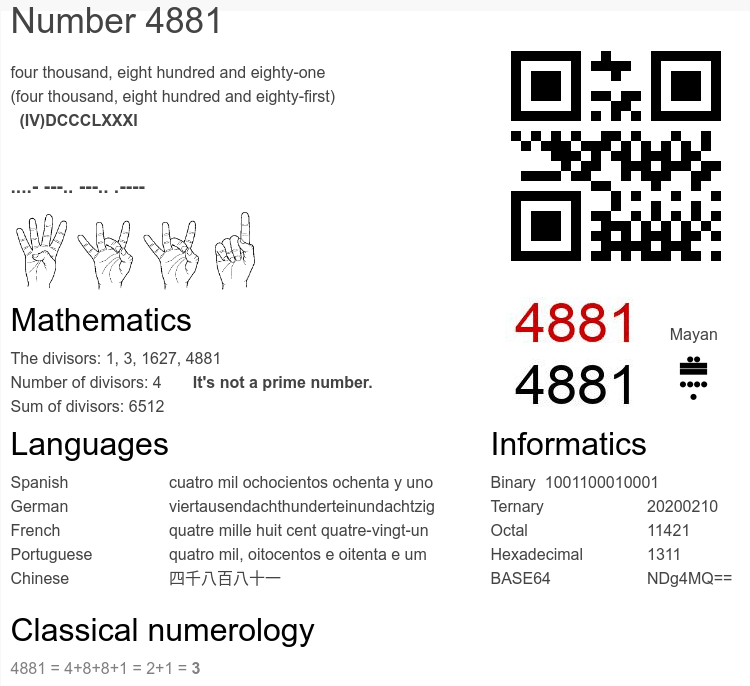 Number 4881

four thousand, eight hundred and eighty-one
(four thousand, eight hundred and eighty-first)
(IV)DCCCLXXXI

....- ---.. ---.. .----

4881
4881

Mayan

Mathematics

The divisors: 1, 3, 1627, 4881
Number of divisors: 4 It's not a prime number.
Sum of divisors: 6512

Languages

| Spanish | cuatro mil ochocientos ochenta y uno |
|---|---|
| German | viertausendachthunderteinundachtzig |
| French | quatre mille huit cent quatre-vingt-un |
| Portuguese | quatro mil, oitocentos e oitenta e um |
| Chinese | 四千八百八十一 |

Informatics

| Binary | 1001100010001 |
|---|---|
| Ternary | 20200210 |
| Octal | 11421 |
| Hexadecimal | 1311 |
| BASE64 | NDg4MQ== |

Classical numerology

4881 = 4+8+8+1 = 2+1 = 3