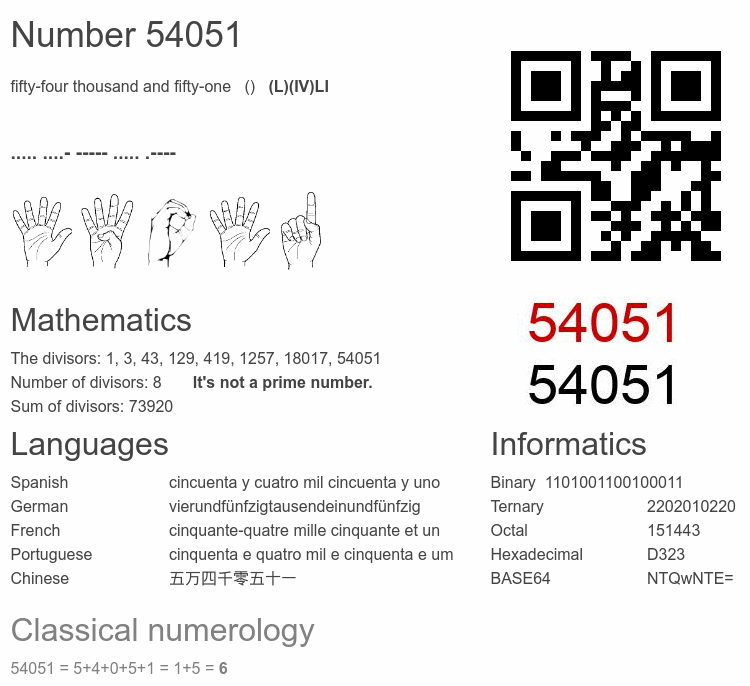 Number 54051

fifty-four thousand and fifty-one () (L)(IV)LI

..... ....- ----- ..... .----

54051
54051

Mathematics

The divisors: 1, 3, 43, 129, 419, 1257, 18017, 54051
Number of divisors: 8 It's not a prime number.
Sum of divisors: 73920

Languages

| | |
|---|---|
| Spanish | cincuenta y cuatro mil cincuenta y uno |
| German | vierundfünfzigtausendeinundfünfzig |
| French | cinquante-quatre mille cinquante et un |
| Portuguese | cinquenta e quatro mil e cinquenta e um |
| Chinese | 五万四千零五十一 |

Informatics

| | |
|---|---|
| Binary | 1101001100100011 |
| Ternary | 2202010220 |
| Octal | 151443 |
| Hexadecimal | D323 |
| BASE64 | NTQwNTE= |

Classical numerology

54051 = 5+4+0+5+1 = 1+5 = 6