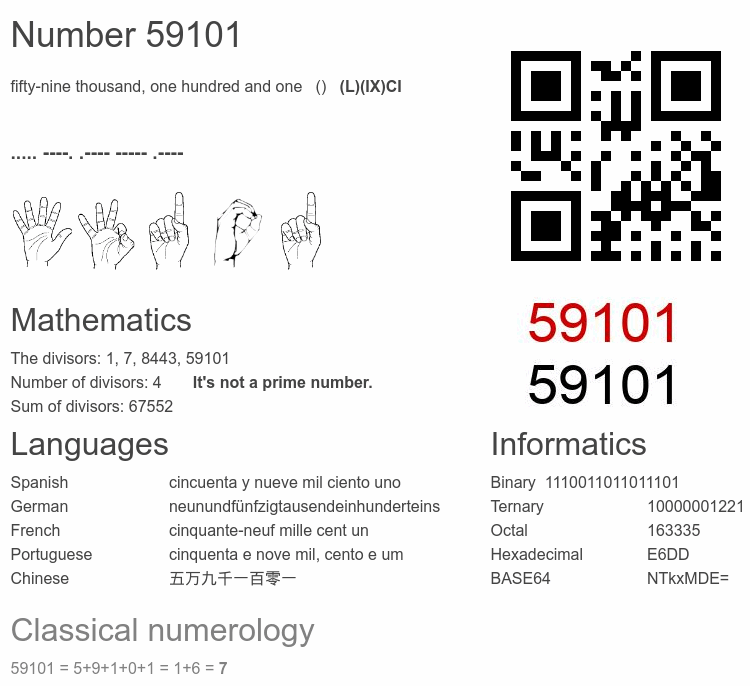 Number 59101

fifty-nine thousand, one hundred and one () (L)(IX)CI

..... ----. .---- ----- .----

59101
59101

Mathematics

The divisors: 1, 7, 8443, 59101
Number of divisors: 4 It's not a prime number.
Sum of divisors: 67552

Languages

| Spanish | cincuenta y nueve mil ciento uno |
|---|---|
| German | neunundfünfzigtausendeinhunderteins |
| French | cinquante-neuf mille cent un |
| Portuguese | cinquenta e nove mil, cento e um |
| Chinese | 五万九千一百零一 |

Informatics

| Binary | 1110011011011101 |
|---|---|
| Ternary | 10000001221 |
| Octal | 163335 |
| Hexadecimal | E6DD |
| BASE64 | NTkxMDE= |

Classical numerology

59101 = 5+9+1+0+1 = 1+6 = 7