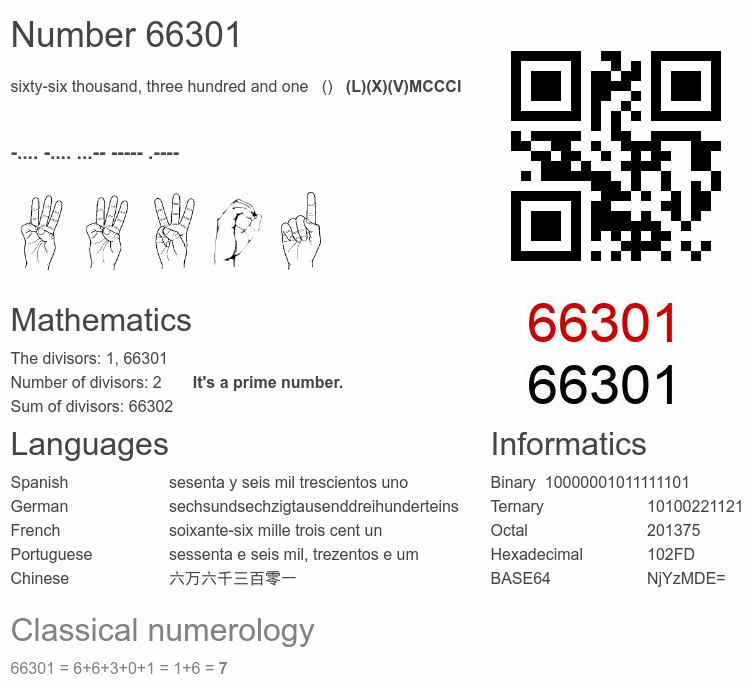 Number 66301

sixty-six thousand, three hundred and one () (L)(X)(V)MCCCI

-.... -.... ...-- ----- .----

66301
66301

Mathematics

The divisors: 1, 66301
Number of divisors: 2 It's a prime number.
Sum of divisors: 66302

Languages

| Spanish | sesenta y seis mil trescientos uno |
|---|---|
| German | sechsundsechzigtausenddreihunderteins |
| French | soixante-six mille trois cent un |
| Portuguese | sessenta e seis mil, trezentos e um |
| Chinese | 六万六千三百零一 |

Informatics

| Binary | 10000001011111101 |
|---|---|
| Ternary | 10100221121 |
| Octal | 201375 |
| Hexadecimal | 102FD |
| BASE64 | NjYzMDE= |

Classical numerology

66301 = 6+6+3+0+1 = 1+6 = 7