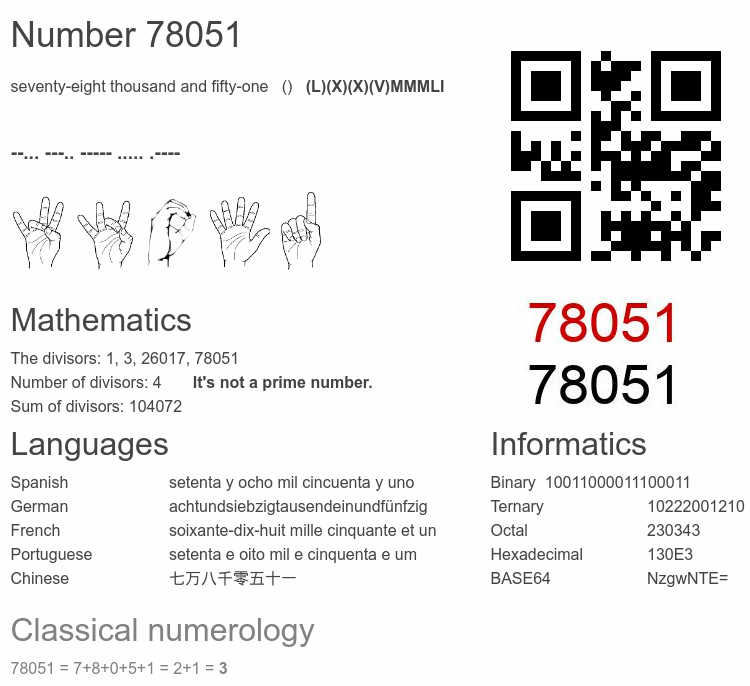 Number 78051

seventy-eight thousand and fifty-one () (L)(X)(X)(V)MMMLI

--... ---.. ----- ..... .----

78051
78051

Mathematics

The divisors: 1, 3, 26017, 78051
Number of divisors: 4 It's not a prime number.
Sum of divisors: 104072

Languages

| | |
|---|---|
| Spanish | setenta y ocho mil cincuenta y uno |
| German | achtundsiebzigtausendeinundfünfzig |
| French | soixante-dix-huit mille cinquante et un |
| Portuguese | setenta e oito mil e cinquenta e um |
| Chinese | 七万八千零五十一 |

Informatics

| | |
|---|---|
| Binary | 10011000011100011 |
| Ternary | 10222001210 |
| Octal | 230343 |
| Hexadecimal | 130E3 |
| BASE64 | NzgwNTE= |

Classical numerology

78051 = 7+8+0+5+1 = 2+1 = 3