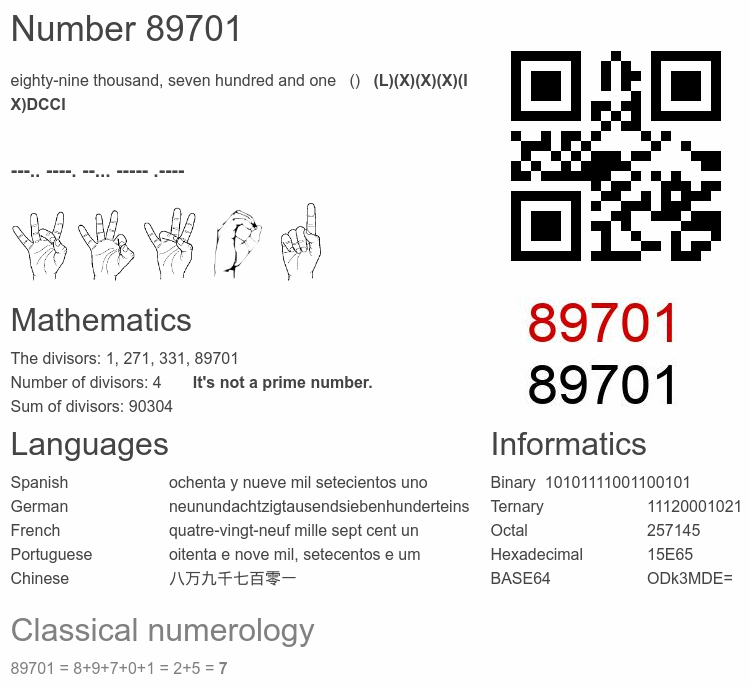 Number 89701

eighty-nine thousand, seven hundred and one () (L)(X)(X)(X)(IX)DCCI

---.. ----. --... ----- .----

89701
89701

Mathematics

The divisors: 1, 271, 331, 89701
Number of divisors: 4 It's not a prime number.
Sum of divisors: 90304

Languages

| Spanish | ochenta y nueve mil setecientos uno |
|---|---|
| German | neunundachtzigtausendsiebenhunderteins |
| French | quatre-vingt-neuf mille sept cent un |
| Portuguese | oitenta e nove mil, setecentos e um |
| Chinese | 八万九千七百零一 |

Informatics

| Binary | 10101111001100101 |
|---|---|
| Ternary | 11120001021 |
| Octal | 257145 |
| Hexadecimal | 15E65 |
| BASE64 | ODk3MDE= |

Classical numerology

89701 = 8+9+7+0+1 = 2+5 = 7