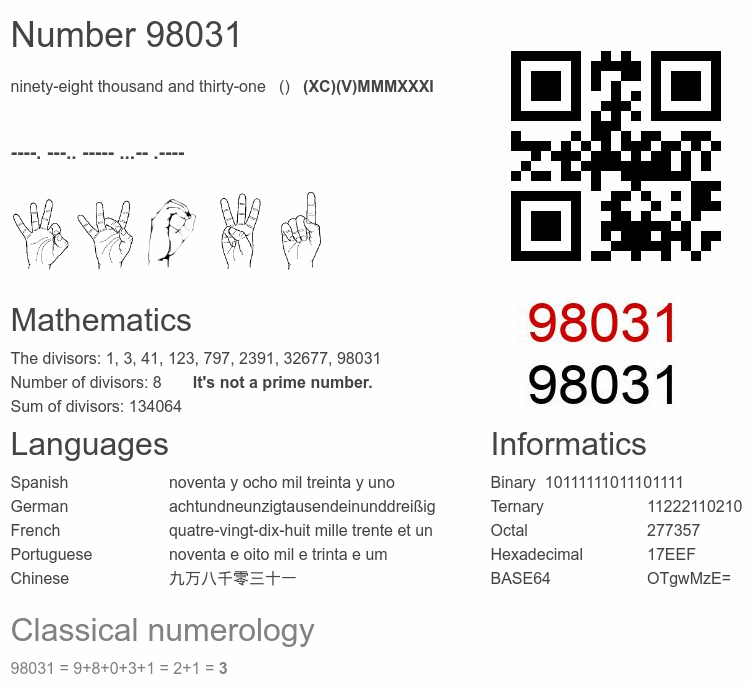 Number 98031

ninety-eight thousand and thirty-one () (XC)(V)MMMXXXI

----. ---.. ----- ...-- .----

98031
98031

Mathematics

The divisors: 1, 3, 41, 123, 797, 2391, 32677, 98031
Number of divisors: 8 It's not a prime number.
Sum of divisors: 134064

Languages

| | |
|---|---|
| Spanish | noventa y ocho mil treinta y uno |
| German | achtundneunzigtausendeinunddreißig |
| French | quatre-vingt-dix-huit mille trente et un |
| Portuguese | noventa e oito mil e trinta e um |
| Chinese | 九万八千零三十一 |

Informatics

| | |
|---|---|
| Binary | 10111111011101111 |
| Ternary | 11222110210 |
| Octal | 277357 |
| Hexadecimal | 17EEF |
| BASE64 | OTgwMzE= |

Classical numerology

98031 = 9+8+0+3+1 = 2+1 = 3