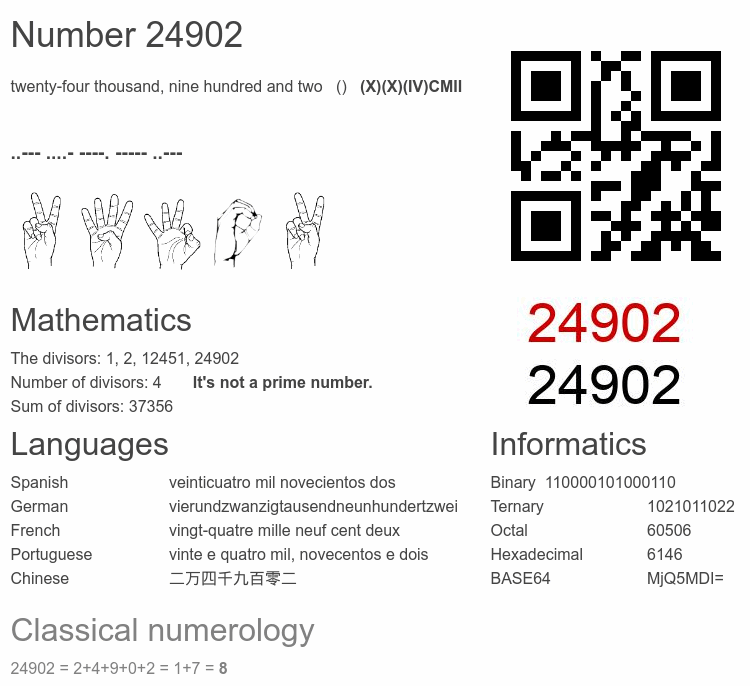 Number 24902

twenty-four thousand, nine hundred and two () (X)(X)(IV)CMII

..--- ....- ----. ----- ..---

24902
24902

Mathematics

The divisors: 1, 2, 12451, 24902
Number of divisors: 4 It's not a prime number.
Sum of divisors: 37356

Languages

| Spanish | veinticuatro mil novecientos dos |
|---|---|
| German | vierundzwanzigtausendneunhundertzwei |
| French | vingt-quatre mille neuf cent deux |
| Portuguese | vinte e quatro mil, novecentos e dois |
| Chinese | 二万四千九百零二 |

Informatics

| Binary | 110000101000110 |
|---|---|
| Ternary | 1021011022 |
| Octal | 60506 |
| Hexadecimal | 6146 |
| BASE64 | MjQ5MDI= |

Classical numerology

24902 = 2+4+9+0+2 = 1+7 = 8