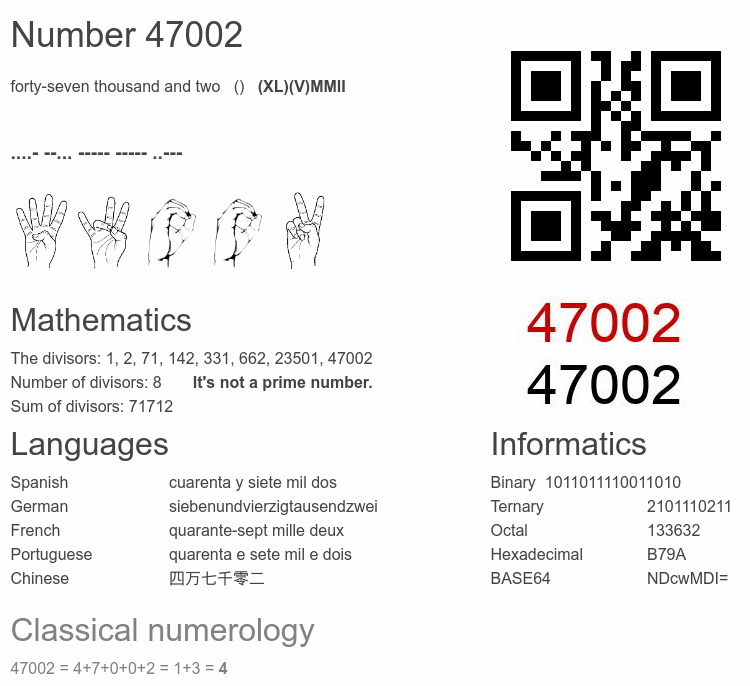 Number 47002

forty-seven thousand and two () (XL)(V)MMII

....- --... ----- ----- ..---

47002
47002

Mathematics

The divisors: 1, 2, 71, 142, 331, 662, 23501, 47002
Number of divisors: 8 It's not a prime number.
Sum of divisors: 71712

Languages

| Spanish | cuarenta y siete mil dos |
|---|---|
| German | siebenundvierzigtausendzwei |
| French | quarante-sept mille deux |
| Portuguese | quarenta e sete mil e dois |
| Chinese | 四万七千零二 |

Informatics

| Binary | 1011011110011010 |
|---|---|
| Ternary | 2101110211 |
| Octal | 133632 |
| Hexadecimal | B79A |
| BASE64 | NDcwMDI= |

Classical numerology

47002 = 4+7+0+0+2 = 1+3 = 4