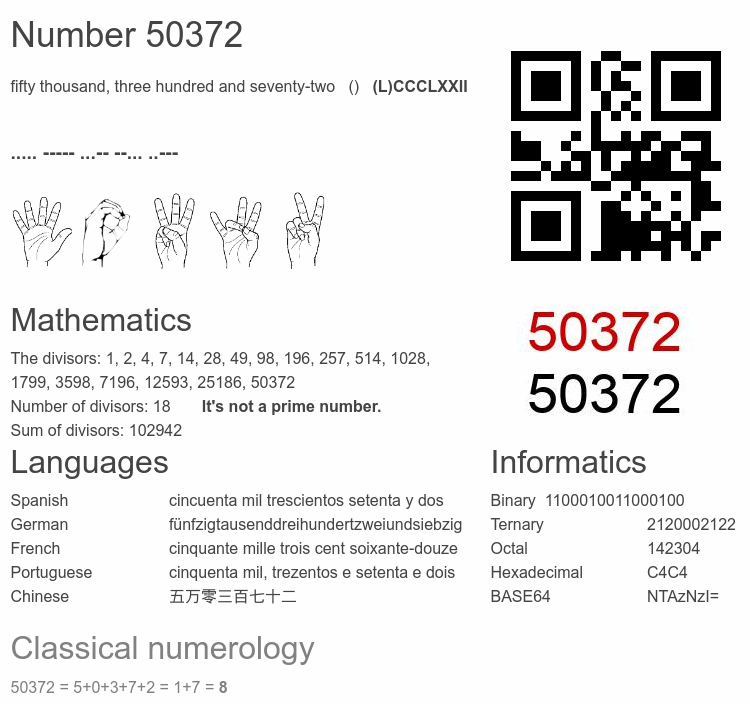 Number 50372

fifty thousand, three hundred and seventy-two () (L)CCCLXXII

..... ----- ...-- --... ..---

50372
50372

Mathematics

The divisors: 1, 2, 4, 7, 14, 28, 49, 98, 196, 257, 514, 1028, 1799, 3598, 7196, 12593, 25186, 50372

Number of divisors: 18 It's not a prime number.

Sum of divisors: 102942

Languages

Spanish cincuenta mil trescientos setenta y dos
German fünfzigtausenddreihundertzweiundsiebzig
French cinquante mille trois cent soixante-douze
Portuguese cinquenta mil, trezentos e setenta e dois
Chinese 五万零三百七十二

Informatics

Binary 1100010011000100
Ternary 2120002122
Octal 142304
Hexadecimal C4C4
BASE64 NTAzNzI=

Classical numerology

50372 = 5+0+3+7+2 = 1+7 = 8