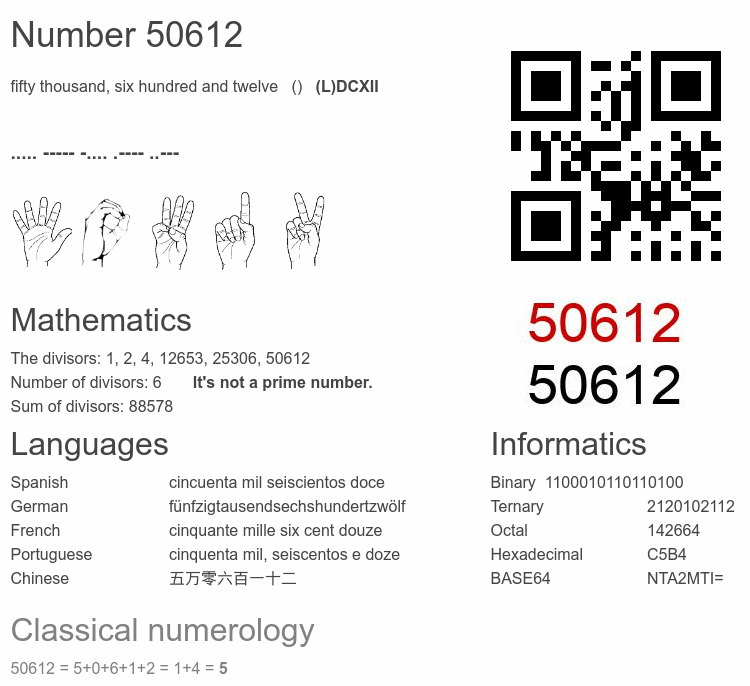 Number 50612

fifty thousand, six hundred and twelve () (L)DCXII

..... ----- -.... .---- ..---

50612
50612

Mathematics

The divisors: 1, 2, 4, 12653, 25306, 50612
Number of divisors: 6 It's not a prime number.
Sum of divisors: 88578

Languages

| Spanish | cincuenta mil seiscientos doce |
|---|---|
| German | fünfzigtausendsechshundertzwölf |
| French | cinquante mille six cent douze |
| Portuguese | cinquenta mil, seiscentos e doze |
| Chinese | 五万零六百一十二 |

Informatics

| Binary | 1100010110110100 |
|---|---|
| Ternary | 2120102112 |
| Octal | 142664 |
| Hexadecimal | C5B4 |
| BASE64 | NTA2MTI= |

Classical numerology

50612 = 5+0+6+1+2 = 1+4 = 5