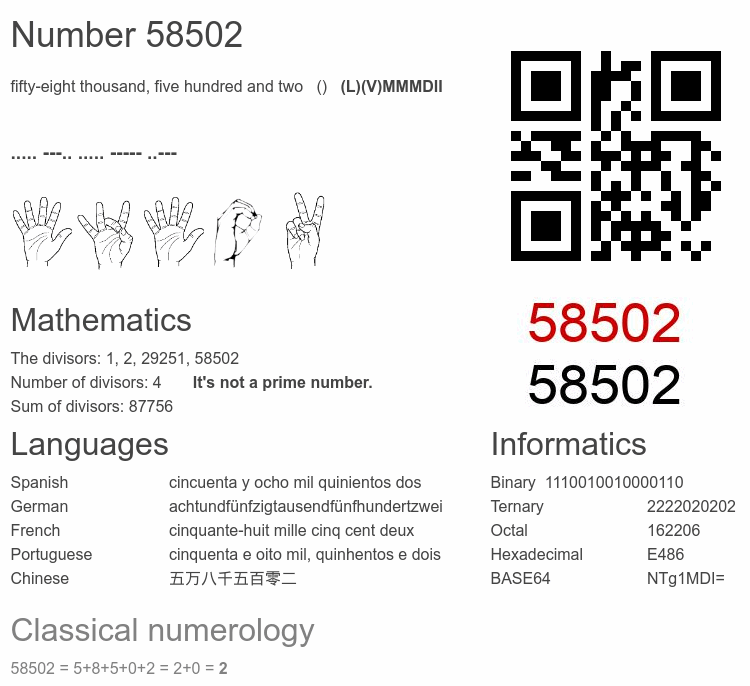 Number 58502

fifty-eight thousand, five hundred and two () (L)(V)MMMDII

..... ---.. ..... ----- ..---

58502
58502

Mathematics

The divisors: 1, 2, 29251, 58502
Number of divisors: 4 It's not a prime number.
Sum of divisors: 87756

Languages

| Spanish | cincuenta y ocho mil quinientos dos |
|---|---|
| German | achtundfünfzigtausendfünfhundertzwei |
| French | cinquante-huit mille cinq cent deux |
| Portuguese | cinquenta e oito mil, quinhentos e dois |
| Chinese | 五万八千五百零二 |

Informatics

| Binary | 1110010010000110 |
|---|---|
| Ternary | 2222020202 |
| Octal | 162206 |
| Hexadecimal | E486 |
| BASE64 | NTg1MDI= |

Classical numerology

58502 = 5+8+5+0+2 = 2+0 = 2