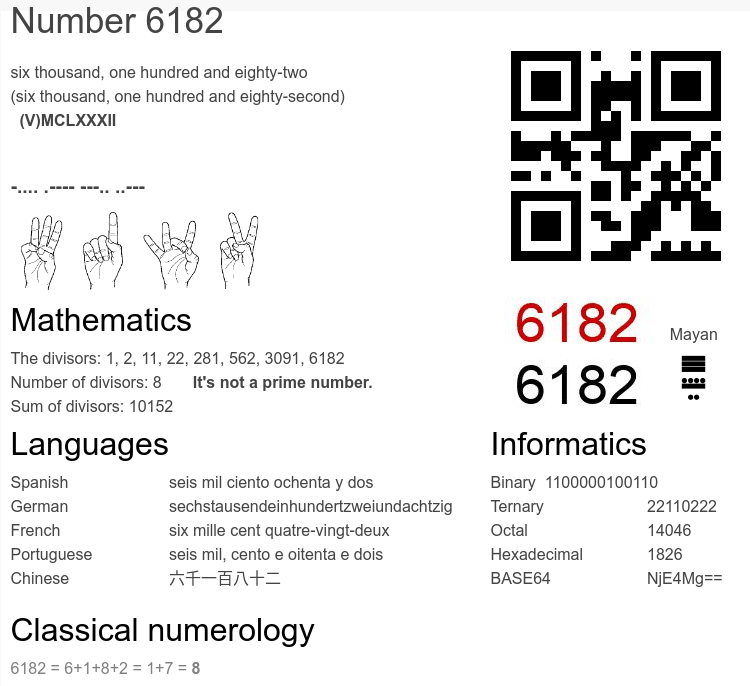 Number 6182

six thousand, one hundred and eighty-two
(six thousand, one hundred and eighty-second)
(V)MCLXXXII

-.... .---- ---.. ..---

6182
6182

Mayan

Mathematics

The divisors: 1, 2, 11, 22, 281, 562, 3091, 6182
Number of divisors: 8 It's not a prime number.
Sum of divisors: 10152

Languages

| Spanish | seis mil ciento ochenta y dos |
|---|---|
| German | sechstausendeinhundertzweiundachtzig |
| French | six mille cent quatre-vingt-deux |
| Portuguese | seis mil, cento e oitenta e dois |
| Chinese | 六千一百八十二 |

Informatics

| Binary | 1100000100110 |
|---|---|
| Ternary | 22110222 |
| Octal | 14046 |
| Hexadecimal | 1826 |
| BASE64 | NjE4Mg== |

Classical numerology

6182 = 6+1+8+2 = 1+7 = 8