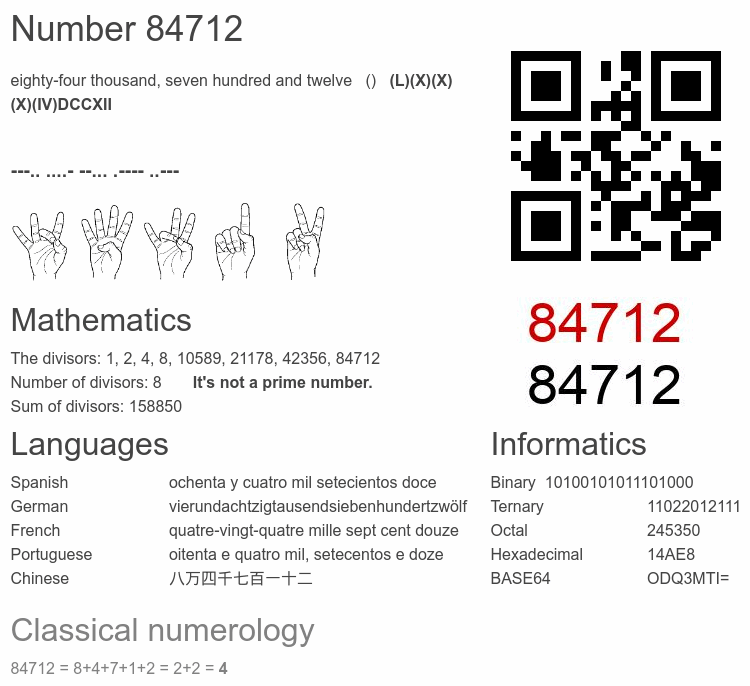 Number 84712

eighty-four thousand, seven hundred and twelve () (L)(X)(X)(X)(IV)DCCXII

---.. ....- --... .---- ..---

84712
84712

Mathematics

The divisors: 1, 2, 4, 8, 10589, 21178, 42356, 84712
Number of divisors: 8 It's not a prime number.
Sum of divisors: 158850

Languages

| Spanish | ochenta y cuatro mil setecientos doce |
|---|---|
| German | vierundachtzigtausendsiebenhundertzwölf |
| French | quatre-vingt-quatre mille sept cent douze |
| Portuguese | oitenta e quatro mil, setecentos e doze |
| Chinese | 八万四千七百一十二 |

Informatics

| Binary | 10100101011101000 |
|---|---|
| Ternary | 11022012111 |
| Octal | 245350 |
| Hexadecimal | 14AE8 |
| BASE64 | ODQ3MTI= |

Classical numerology

84712 = 8+4+7+1+2 = 2+2 = 4