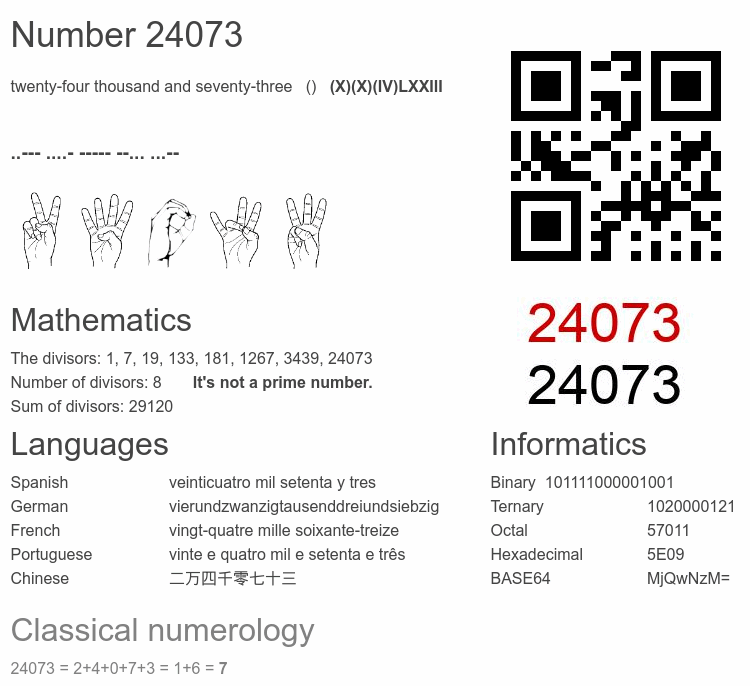 Number 24073

twenty-four thousand and seventy-three () (X)(X)(IV)LXXIII

..--- ....- ----- --... ...--

24073
24073

Mathematics

The divisors: 1, 7, 19, 133, 181, 1267, 3439, 24073
Number of divisors: 8 It's not a prime number.
Sum of divisors: 29120

Languages

| Spanish | veinticuatro mil setenta y tres |
|---|---|
| German | vierundzwanzigtausenddreiundsiebzig |
| French | vingt-quatre mille soixante-treize |
| Portuguese | vinte e quatro mil e setenta e três |
| Chinese | 二万四千零七十三 |

Informatics

| Binary | 101111000001001 |
|---|---|
| Ternary | 1020000121 |
| Octal | 57011 |
| Hexadecimal | 5E09 |
| BASE64 | MjQwNzM= |

Classical numerology

24073 = 2+4+0+7+3 = 1+6 = 7