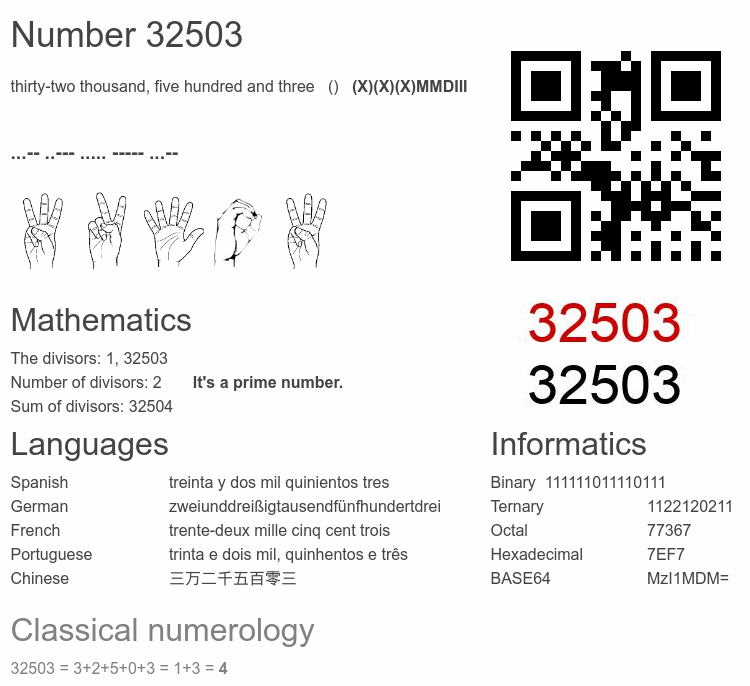 Number 32503

thirty-two thousand, five hundred and three () (X)(X)(X)MMDIII

...-- ..--- ..... ----- ...--

32503
32503

Mathematics

The divisors: 1, 32503
Number of divisors: 2 It's a prime number.
Sum of divisors: 32504

Languages

| Spanish | treinta y dos mil quinientos tres |
|---|---|
| German | zweiunddreißigtausendfünfhundertdrei |
| French | trente-deux mille cinq cent trois |
| Portuguese | trinta e dois mil, quinhentos e três |
| Chinese | 三万二千五百零三 |

Informatics

| Binary | 111111011110111 |
|---|---|
| Ternary | 1122120211 |
| Octal | 77367 |
| Hexadecimal | 7EF7 |
| BASE64 | MzI1MDM= |

Classical numerology

32503 = 3+2+5+0+3 = 1+3 = 4