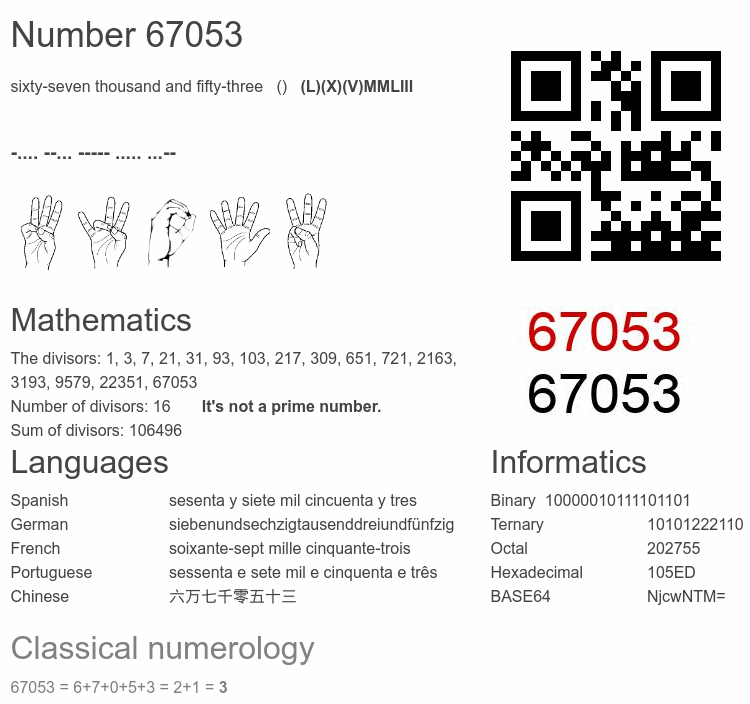 Number 67053

sixty-seven thousand and fifty-three () (L)(X)(V)MMLIII

-.... --... ----- ..... ...--

67053
67053

Mathematics

The divisors: 1, 3, 7, 21, 31, 93, 103, 217, 309, 651, 721, 2163, 3193, 9579, 22351, 67053
Number of divisors: 16 It's not a prime number.
Sum of divisors: 106496

Languages

| Spanish | sesenta y siete mil cincuenta y tres |
|---|---|
| German | siebenundsechzigtausenddreiundfünfzig |
| French | soixante-sept mille cinquante-trois |
| Portuguese | sessenta e sete mil e cinquenta e três |
| Chinese | 六万七千零五十三 |

Informatics

| Binary | 10000010111101101 |
|---|---|
| Ternary | 10101222110 |
| Octal | 202755 |
| Hexadecimal | 105ED |
| BASE64 | NjcwNTM= |

Classical numerology

67053 = 6+7+0+5+3 = 2+1 = 3