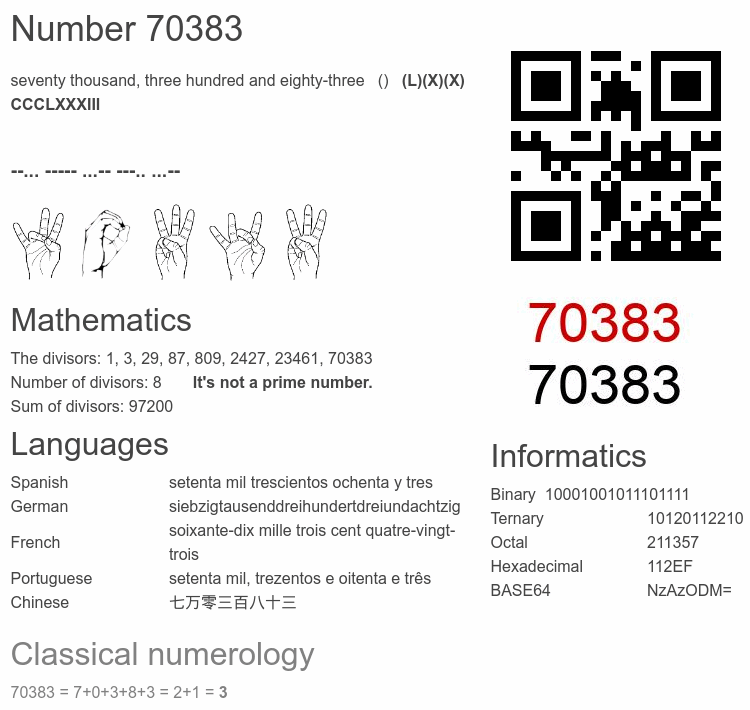 Number 70383

seventy thousand, three hundred and eighty-three () **(L)(X)(X) CCCLXXXIII**

--... ----- ...-- ---.. ...--

Mathematics

The divisors: 1, 3, 29, 87, 809, 2427, 23461, 70383
Number of divisors: 8 **It's not a prime number.**
Sum of divisors: 97200

Languages

| | |
|---|---|
| Spanish | setenta mil trescientos ochenta y tres |
| German | siebzigtausenddreihundertdreiundachtzig |
| French | soixante-dix mille trois cent quatre-vingt-trois |
| Portuguese | setenta mil, trezentos e oitenta e três |
| Chinese | 七万零三百八十三 |

Classical numerology

70383 = 7+0+3+8+3 = 2+1 = **3**

70383
70383

Informatics

| | |
|---|---|
| Binary | 10001001011101111 |
| Ternary | 10120112210 |
| Octal | 211357 |
| Hexadecimal | 112EF |
| BASE64 | NzAzODM= |