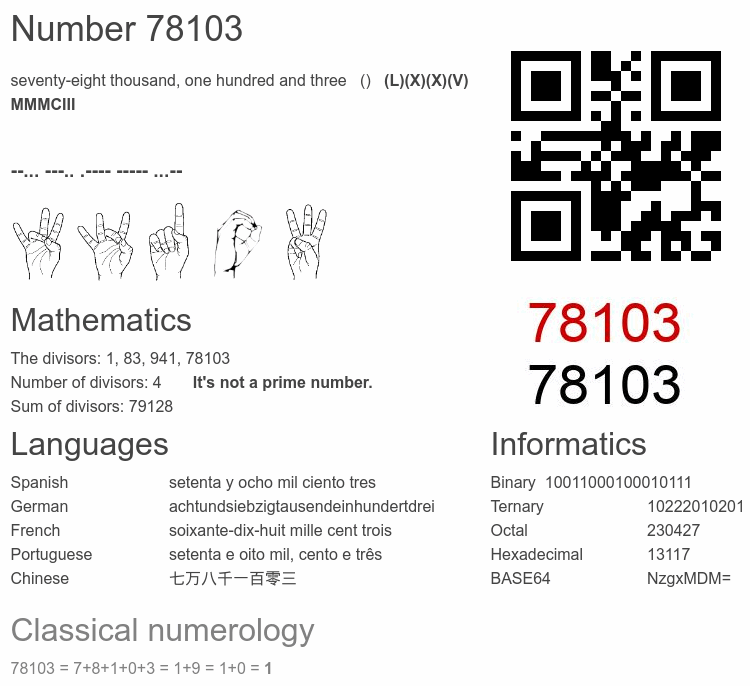 Number 78103

seventy-eight thousand, one hundred and three () (L)(X)(X)(V) MMMCIII

--... ---.. .---- ----- ...--

78103
78103

Mathematics

The divisors: 1, 83, 941, 78103
Number of divisors: 4 It's not a prime number.
Sum of divisors: 79128

Languages

| Spanish | setenta y ocho mil ciento tres |
|---|---|
| German | achtundsiebzigtausendeinhundertdrei |
| French | soixante-dix-huit mille cent trois |
| Portuguese | setenta e oito mil, cento e três |
| Chinese | 七万八千一百零三 |

Informatics

| Binary | 10011000100010111 |
|---|---|
| Ternary | 10222010201 |
| Octal | 230427 |
| Hexadecimal | 13117 |
| BASE64 | NzgxMDM= |

Classical numerology

78103 = 7+8+1+0+3 = 1+9 = 1+0 = 1