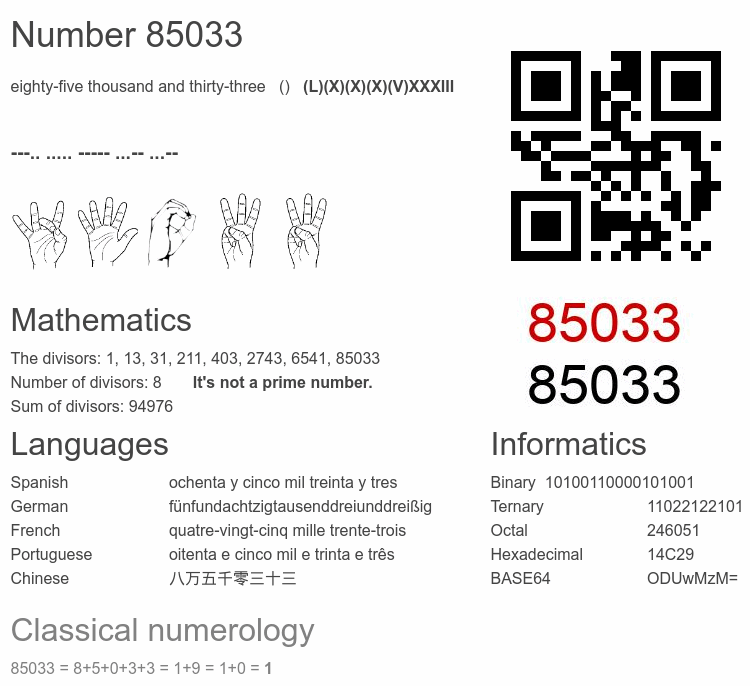 Number 85033

eighty-five thousand and thirty-three () (L)(X)(X)(X)(V)XXXIII

---.. ..... ----- ...-- ...--

85033
85033

Mathematics

The divisors: 1, 13, 31, 211, 403, 2743, 6541, 85033
Number of divisors: 8 It's not a prime number.
Sum of divisors: 94976

Languages

| | |
|---|---|
| Spanish | ochenta y cinco mil treinta y tres |
| German | fünfundachtzigtausenddreiunddreißig |
| French | quatre-vingt-cinq mille trente-trois |
| Portuguese | oitenta e cinco mil e trinta e três |
| Chinese | 八万五千零三十三 |

Informatics

| | |
|---|---|
| Binary | 10100110000101001 |
| Ternary | 11022122101 |
| Octal | 246051 |
| Hexadecimal | 14C29 |
| BASE64 | ODUwMzM= |

Classical numerology

85033 = 8+5+0+3+3 = 1+9 = 1+0 = 1