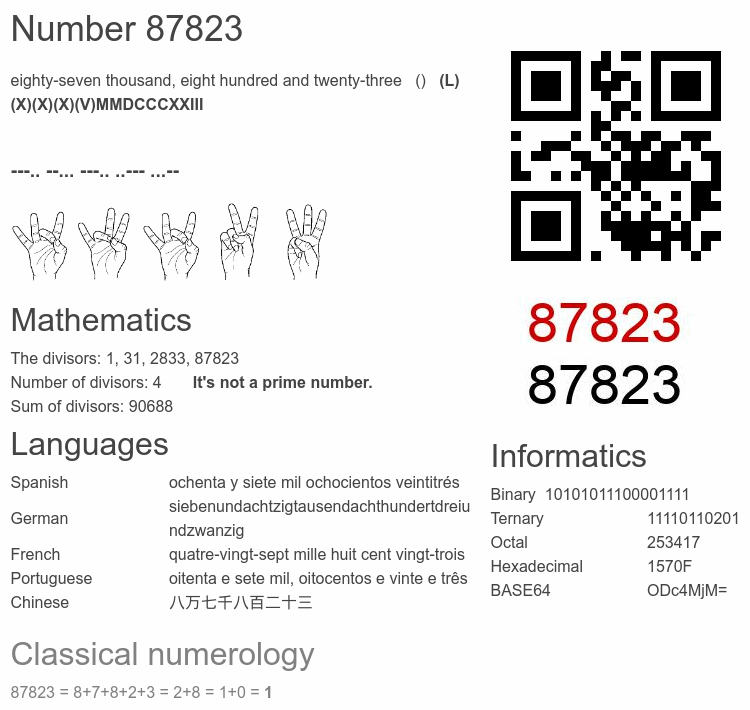 Number 87823

eighty-seven thousand, eight hundred and twenty-three () (L)(X)(X)(X)(V)MMDCCCXXIII

---.. --... ---.. ..--- ...--

87823
87823

Mathematics

The divisors: 1, 31, 2833, 87823
Number of divisors: 4 It's not a prime number.
Sum of divisors: 90688

Languages

| Spanish | ochenta y siete mil ochocientos veintitrés |
|---|---|
| German | siebenundachtzigtausendachthundertdreiundzwanzig |
| French | quatre-vingt-sept mille huit cent vingt-trois |
| Portuguese | oitenta e sete mil, oitocentos e vinte e três |
| Chinese | 八万七千八百二十三 |

Informatics

| Binary | 10101011100001111 |
|---|---|
| Ternary | 11110110201 |
| Octal | 253417 |
| Hexadecimal | 1570F |
| BASE64 | ODc4MjM= |

Classical numerology

87823 = 8+7+8+2+3 = 2+8 = 1+0 = 1