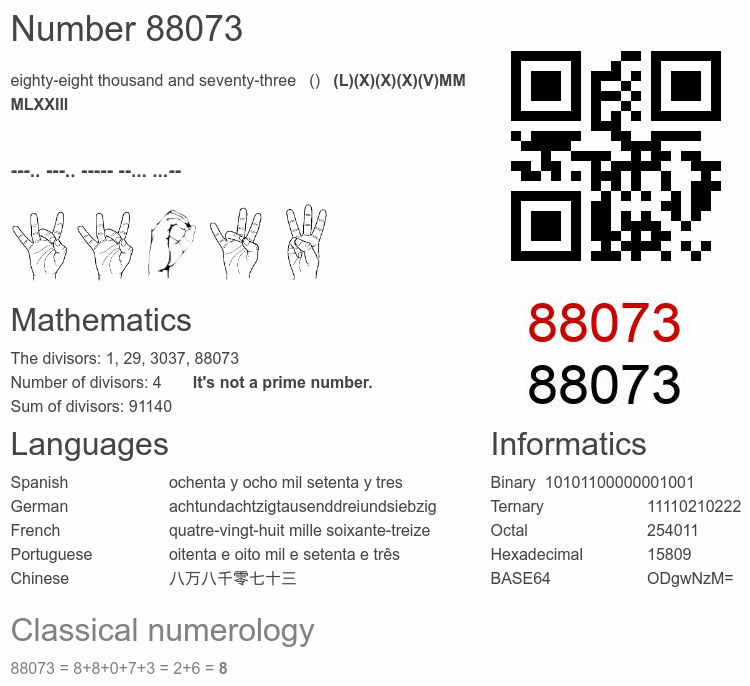 Number 88073

eighty-eight thousand and seventy-three () (L)(X)(X)(X)(V)MM MLXXIII

---.. ---.. ----- --... ...--

88073
88073

Mathematics

The divisors: 1, 29, 3037, 88073
Number of divisors: 4 It's not a prime number.
Sum of divisors: 91140

Languages

| Spanish | ochenta y ocho mil setenta y tres |
|---|---|
| German | achtundachtzigtausenddreiundsiebzig |
| French | quatre-vingt-huit mille soixante-treize |
| Portuguese | oitenta e oito mil e setenta e três |
| Chinese | 八万八千零七十三 |

Informatics

| Binary | 10101100000001001 |
|---|---|
| Ternary | 11110210222 |
| Octal | 254011 |
| Hexadecimal | 15809 |
| BASE64 | ODgwNzM= |

Classical numerology

88073 = 8+8+0+7+3 = 2+6 = 8