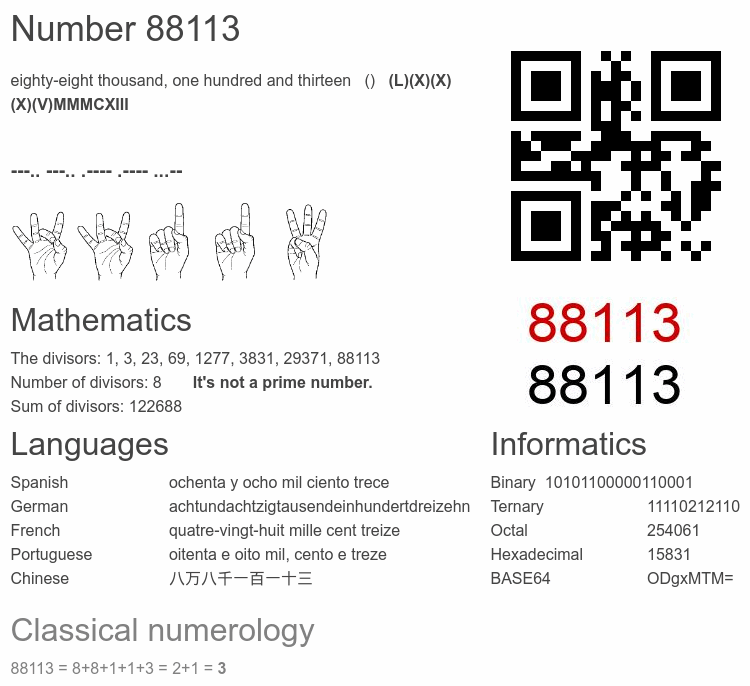 Number 88113

eighty-eight thousand, one hundred and thirteen () (L)(X)(X)(X)(V)MMMCXIII

---.. ---.. .---- .---- ...--

88113

88113

Mathematics

The divisors: 1, 3, 23, 69, 1277, 3831, 29371, 88113
Number of divisors: 8 It's not a prime number.
Sum of divisors: 122688

Languages

| Spanish | ochenta y ocho mil ciento trece |
|---|---|
| German | achtundachtzigtausendeinhundertdreizehn |
| French | quatre-vingt-huit mille cent treize |
| Portuguese | oitenta e oito mil, cento e treze |
| Chinese | 八万八千一百一十三 |

Informatics

| Binary | 10101100000110001 |
|---|---|
| Ternary | 11110212110 |
| Octal | 254061 |
| Hexadecimal | 15831 |
| BASE64 | ODgxMTM= |

Classical numerology

88113 = 8+8+1+1+3 = 2+1 = 3