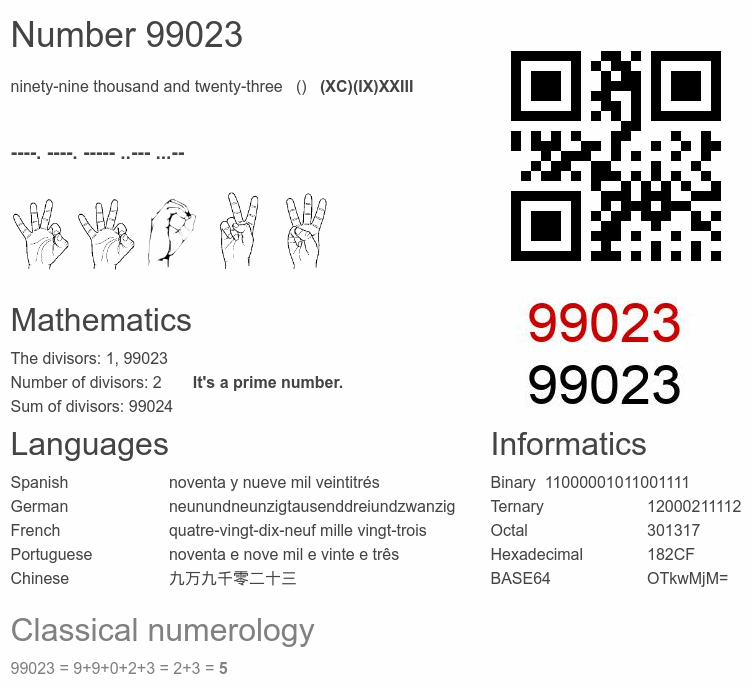 Number 99023

ninety-nine thousand and twenty-three () (XC)(IX)XXIII

----. ----. ----- ..--- ...--

99023
99023

Mathematics

The divisors: 1, 99023
Number of divisors: 2 It's a prime number.
Sum of divisors: 99024

Languages

| Spanish | noventa y nueve mil veintitrés |
|---|---|
| German | neunundneunzigtausenddreiundzwanzig |
| French | quatre-vingt-dix-neuf mille vingt-trois |
| Portuguese | noventa e nove mil e vinte e três |
| Chinese | 九万九千零二十三 |

Informatics

| Binary | 11000001011001111 |
|---|---|
| Ternary | 12000211112 |
| Octal | 301317 |
| Hexadecimal | 182CF |
| BASE64 | OTkwMjM= |

Classical numerology

99023 = 9+9+0+2+3 = 2+3 = 5