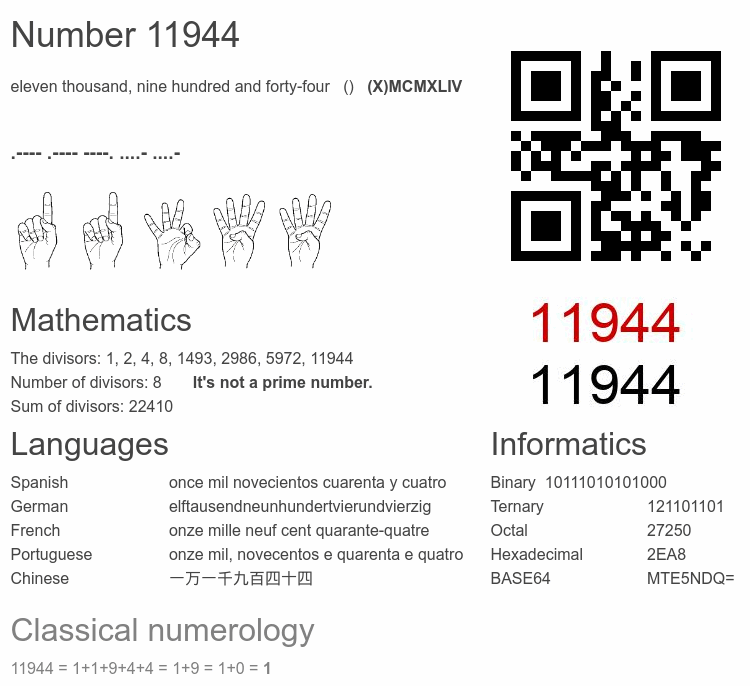 Number 11944

eleven thousand, nine hundred and forty-four () (X)MCMXLIV

.---- .---- ----. ....- ....-

11944
11944

Mathematics

The divisors: 1, 2, 4, 8, 1493, 2986, 5972, 11944
Number of divisors: 8 It's not a prime number.
Sum of divisors: 22410

Languages

| | |
|---|---|
| Spanish | once mil novecientos cuarenta y cuatro |
| German | elftausendneunhundertvierundvierzig |
| French | onze mille neuf cent quarante-quatre |
| Portuguese | onze mil, novecentos e quarenta e quatro |
| Chinese | 一万一千九百四十四 |

Informatics

| | |
|---|---|
| Binary | 10111010101000 |
| Ternary | 121101101 |
| Octal | 27250 |
| Hexadecimal | 2EA8 |
| BASE64 | MTE5NDQ= |

Classical numerology

11944 = 1+1+9+4+4 = 1+9 = 1+0 = 1