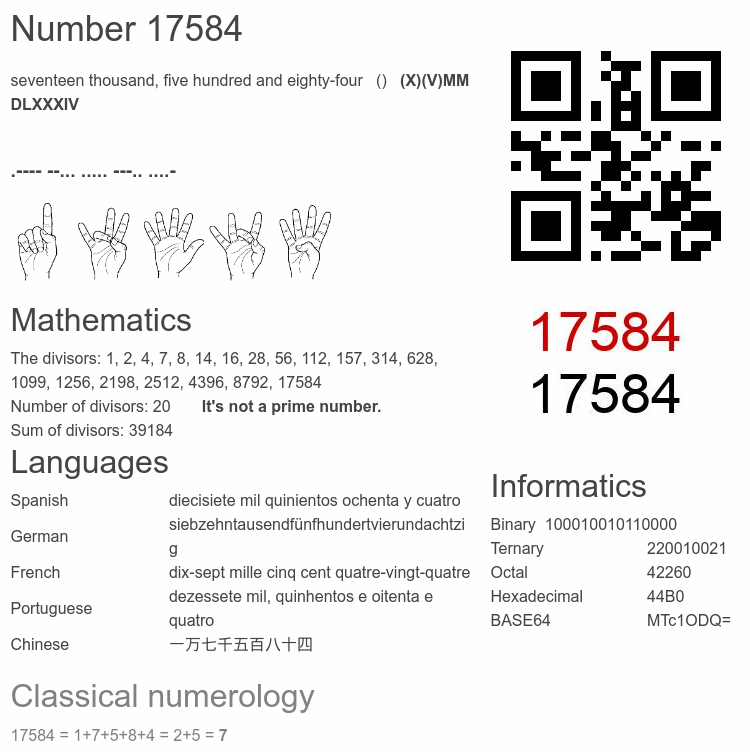 Number 17584

seventeen thousand, five hundred and eighty-four () (X)(V)MM DLXXXIV

.---- --... ..... ---.. ....-

17584
17584

Mathematics

The divisors: 1, 2, 4, 7, 8, 14, 16, 28, 56, 112, 157, 314, 628, 1099, 1256, 2198, 2512, 4396, 8792, 17584
Number of divisors: 20 It's not a prime number.
Sum of divisors: 39184

Languages

| Spanish | diecisiete mil quinientos ochenta y cuatro |
|---|---|
| German | siebzehntausendfünfhundertvierundachtzig |
| French | dix-sept mille cinq cent quatre-vingt-quatre |
| Portuguese | dezessete mil, quinhentos e oitenta e quatro |
| Chinese | 一万七千五百八十四 |

Informatics

| Binary | 100010010110000 |
|---|---|
| Ternary | 220010021 |
| Octal | 42260 |
| Hexadecimal | 44B0 |
| BASE64 | MTc1ODQ= |

Classical numerology

17584 = 1+7+5+8+4 = 2+5 = 7