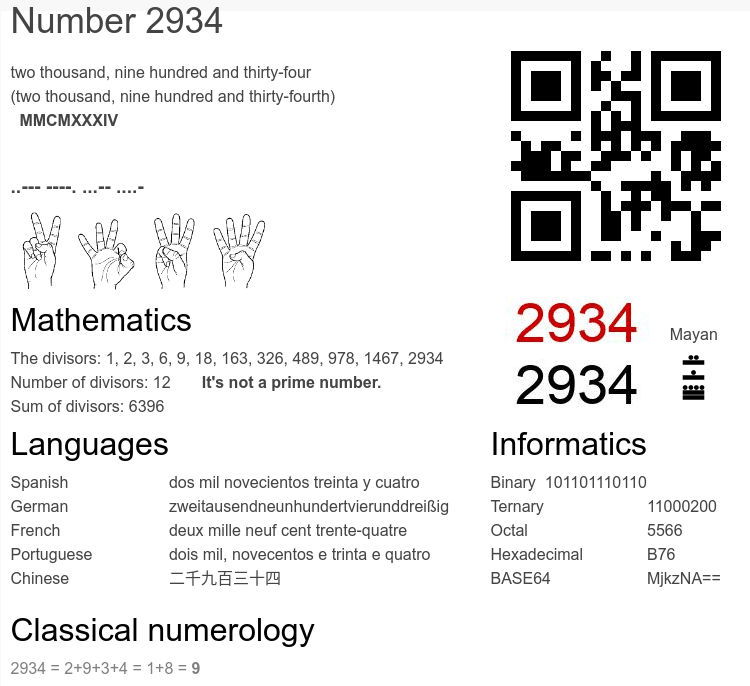 Number 2934

two thousand, nine hundred and thirty-four
(two thousand, nine hundred and thirty-fourth)
MMCMXXXIV

..--- ----. ...-- ....-

2934
2934

Mayan

Mathematics

The divisors: 1, 2, 3, 6, 9, 18, 163, 326, 489, 978, 1467, 2934
Number of divisors: 12 It's not a prime number.
Sum of divisors: 6396

Languages

| | |
|---|---|
| Spanish | dos mil novecientos treinta y cuatro |
| German | zweitausendneunhundertvierunddreißig |
| French | deux mille neuf cent trente-quatre |
| Portuguese | dois mil, novecentos e trinta e quatro |
| Chinese | 二千九百三十四 |

Informatics

| | |
|---|---|
| Binary | 101101110110 |
| Ternary | 11000200 |
| Octal | 5566 |
| Hexadecimal | B76 |
| BASE64 | MjkzNA== |

Classical numerology

2934 = 2+9+3+4 = 1+8 = 9