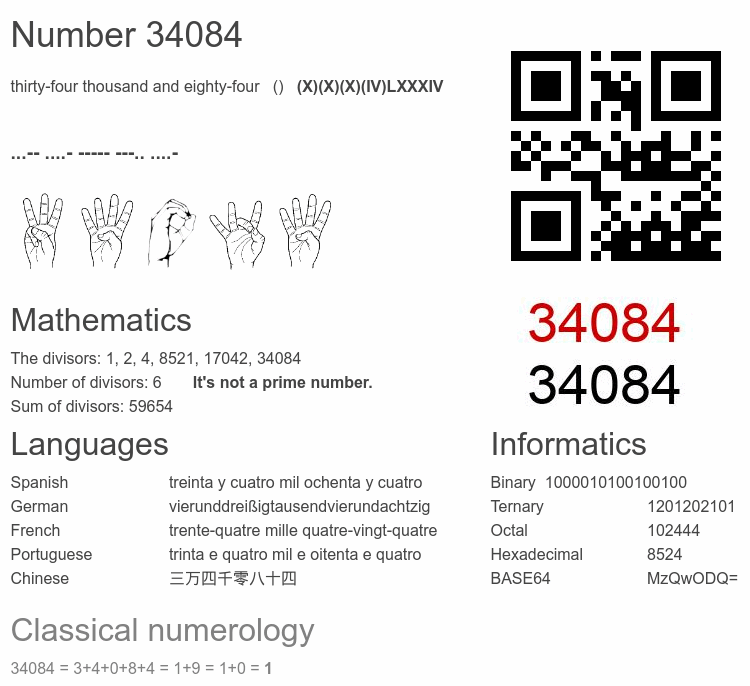 Number 34084

thirty-four thousand and eighty-four () (X)(X)(X)(IV)LXXXIV

...-- ....- ----- ---.. ....-

34084
34084

Mathematics

The divisors: 1, 2, 4, 8521, 17042, 34084
Number of divisors: 6 It's not a prime number.
Sum of divisors: 59654

Languages

| | |
|---|---|
| Spanish | treinta y cuatro mil ochenta y cuatro |
| German | vierunddreißigtausendvierundachtzig |
| French | trente-quatre mille quatre-vingt-quatre |
| Portuguese | trinta e quatro mil e oitenta e quatro |
| Chinese | 三万四千零八十四 |

Informatics

| | |
|---|---|
| Binary | 1000010100100100 |
| Ternary | 1201202101 |
| Octal | 102444 |
| Hexadecimal | 8524 |
| BASE64 | MzQwODQ= |

Classical numerology

34084 = 3+4+0+8+4 = 1+9 = 1+0 = 1