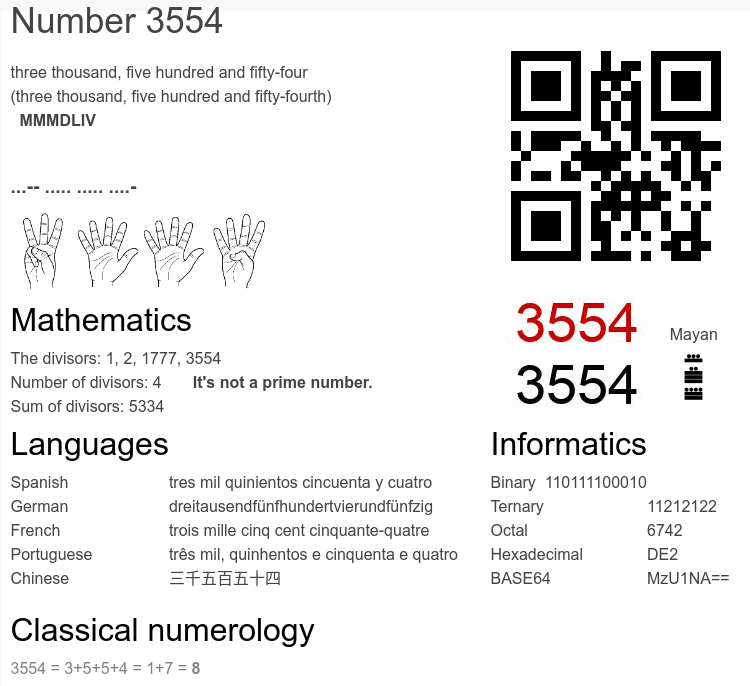 Number 3554

three thousand, five hundred and fifty-four
(three thousand, five hundred and fifty-fourth)
MMMDLIV

...-- ..... ..... ....-

3554
3554

Mayan

Mathematics

The divisors: 1, 2, 1777, 3554
Number of divisors: 4 It's not a prime number.
Sum of divisors: 5334

Languages

| Spanish | tres mil quinientos cincuenta y cuatro |
|---|---|
| German | dreitausendfünfhundertvierundfünfzig |
| French | trois mille cinq cent cinquante-quatre |
| Portuguese | três mil, quinhentos e cinquenta e quatro |
| Chinese | 三千五百五十四 |

Informatics

| Binary | 110111100010 |
|---|---|
| Ternary | 11212122 |
| Octal | 6742 |
| Hexadecimal | DE2 |
| BASE64 | MzU1NA== |

Classical numerology

3554 = 3+5+5+4 = 1+7 = 8