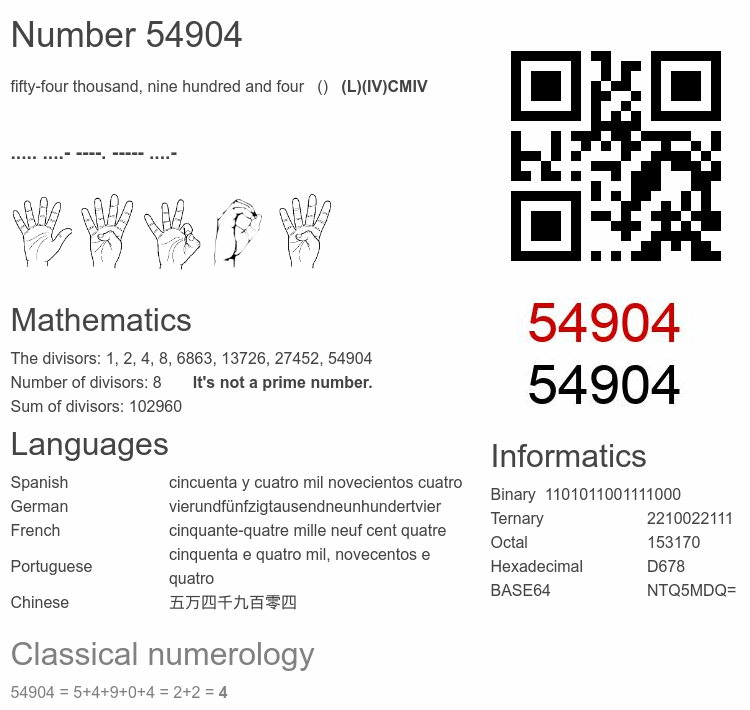 Number 54904

fifty-four thousand, nine hundred and four () (L)(IV)CMIV

..... ....- ----. ----- ....-

54904
54904

Mathematics

The divisors: 1, 2, 4, 8, 6863, 13726, 27452, 54904
Number of divisors: 8 It's not a prime number.
Sum of divisors: 102960

Languages

| Spanish | cincuenta y cuatro mil novecientos cuatro |
|---|---|
| German | vierundfünfzigtausendneunhundertvier |
| French | cinquante-quatre mille neuf cent quatre |
| Portuguese | cinquenta e quatro mil, novecentos e quatro |
| Chinese | 五万四千九百零四 |

Informatics

| Binary | 1101011001111000 |
|---|---|
| Ternary | 2210022111 |
| Octal | 153170 |
| Hexadecimal | D678 |
| BASE64 | NTQ5MDQ= |

Classical numerology

54904 = 5+4+9+0+4 = 2+2 = 4