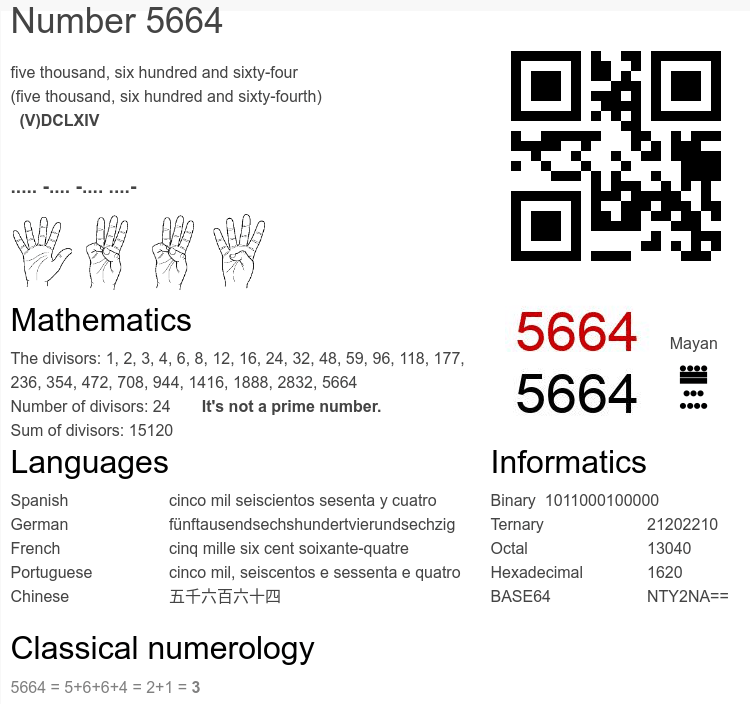 Number 5664

five thousand, six hundred and sixty-four
(five thousand, six hundred and sixty-fourth)
(V)DCLXIV

..... -.... -.... ....-

5664
5664

Mayan

Mathematics

The divisors: 1, 2, 3, 4, 6, 8, 12, 16, 24, 32, 48, 59, 96, 118, 177, 236, 354, 472, 708, 944, 1416, 1888, 2832, 5664
Number of divisors: 24 It's not a prime number.
Sum of divisors: 15120

Languages

| Spanish | cinco mil seiscientos sesenta y cuatro |
|---|---|
| German | fünftausendsechshundertvierundsechzig |
| French | cinq mille six cent soixante-quatre |
| Portuguese | cinco mil, seiscentos e sessenta e quatro |
| Chinese | 五千六百六十四 |

Informatics

| Binary | 1011000100000 |
|---|---|
| Ternary | 21202210 |
| Octal | 13040 |
| Hexadecimal | 1620 |
| BASE64 | NTY2NA== |

Classical numerology

5664 = 5+6+6+4 = 2+1 = 3