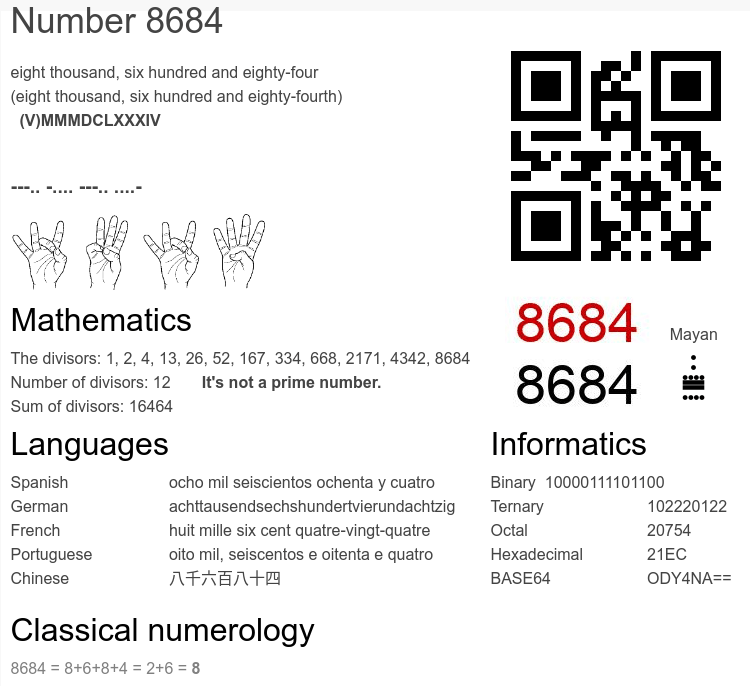 Number 8684

eight thousand, six hundred and eighty-four
(eight thousand, six hundred and eighty-fourth)
(V)MMMDCLXXXIV

---.. -.... ---.. ....-

8684
8684

Mayan

Mathematics

The divisors: 1, 2, 4, 13, 26, 52, 167, 334, 668, 2171, 4342, 8684
Number of divisors: 12 It's not a prime number.
Sum of divisors: 16464

Languages

| Spanish | ocho mil seiscientos ochenta y cuatro |
|---|---|
| German | achttausendsechshundertvierundachtzig |
| French | huit mille six cent quatre-vingt-quatre |
| Portuguese | oito mil, seiscentos e oitenta e quatro |
| Chinese | 八千六百八十四 |

Informatics

| Binary | 10000111101100 |
|---|---|
| Ternary | 102220122 |
| Octal | 20754 |
| Hexadecimal | 21EC |
| BASE64 | ODY4NA== |

Classical numerology

8684 = 8+6+8+4 = 2+6 = 8