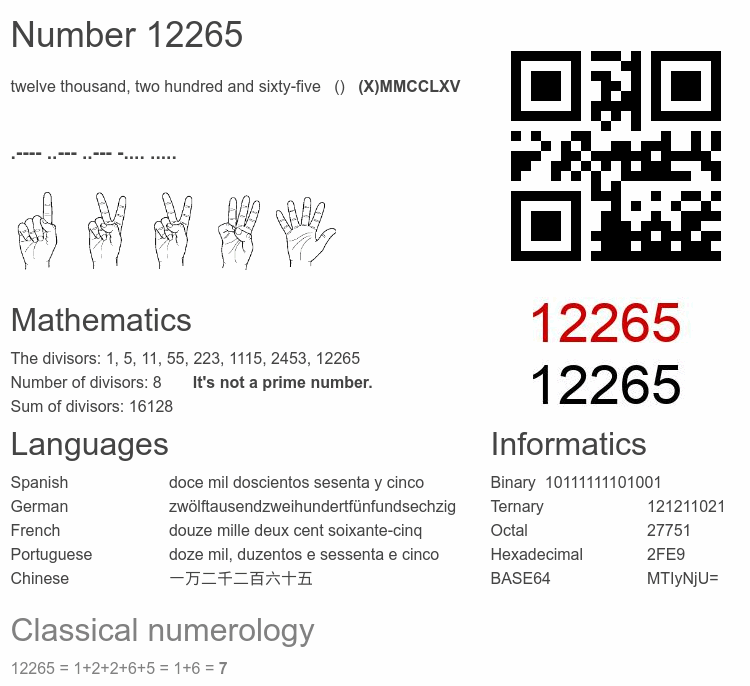 Number 12265

twelve thousand, two hundred and sixty-five () (X)MMCCLXV

.---- ..--- ..--- -.... .....

12265
12265

Mathematics

The divisors: 1, 5, 11, 55, 223, 1115, 2453, 12265
Number of divisors: 8 It's not a prime number.
Sum of divisors: 16128

Languages

| Spanish | doce mil doscientos sesenta y cinco |
|---|---|
| German | zwölftausendzweihundertfünfundsechzig |
| French | douze mille deux cent soixante-cinq |
| Portuguese | doze mil, duzentos e sessenta e cinco |
| Chinese | 一万二千二百六十五 |

Informatics

| Binary | 10111111101001 |
|---|---|
| Ternary | 121211021 |
| Octal | 27751 |
| Hexadecimal | 2FE9 |
| BASE64 | MTIyNjU= |

Classical numerology

12265 = 1+2+2+6+5 = 1+6 = 7