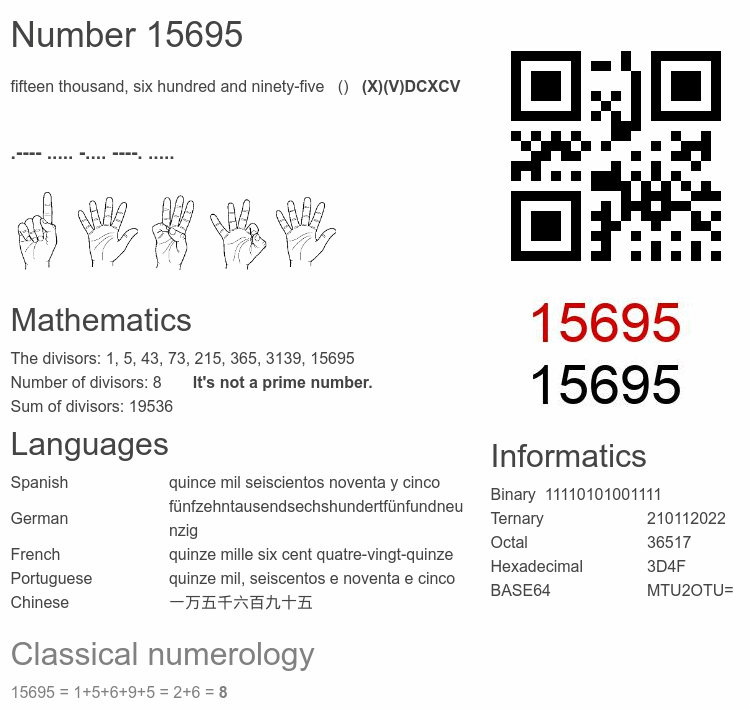 Number 15695

fifteen thousand, six hundred and ninety-five () (X)(V)DCXCV

.---- ..... -.... ----. .....

15695
15695

Mathematics

The divisors: 1, 5, 43, 73, 215, 365, 3139, 15695
Number of divisors: 8 It's not a prime number.
Sum of divisors: 19536

Languages

| Spanish | quince mil seiscientos noventa y cinco |
|---|---|
| German | fünfzehntausendsechshundertfünfundneunzig |
| French | quinze mille six cent quatre-vingt-quinze |
| Portuguese | quinze mil, seiscentos e noventa e cinco |
| Chinese | 一万五千六百九十五 |

Informatics

| Binary | 11110101001111 |
|---|---|
| Ternary | 210112022 |
| Octal | 36517 |
| Hexadecimal | 3D4F |
| BASE64 | MTU2OTU= |

Classical numerology

15695 = 1+5+6+9+5 = 2+6 = 8