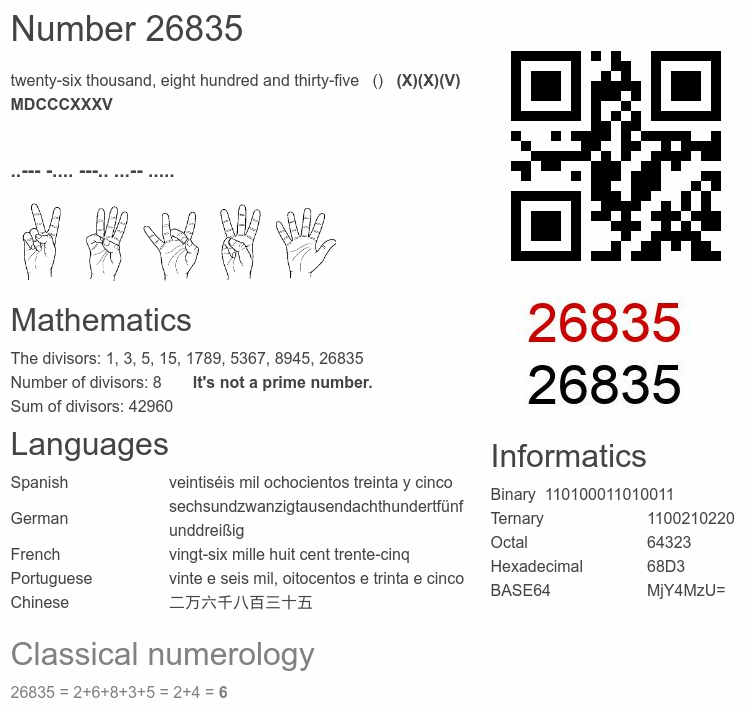 Number 26835

twenty-six thousand, eight hundred and thirty-five () (X)(X)(V) MDCCCXXXV

..--- -.... ---.. ...-- .....

26835
26835

Mathematics

The divisors: 1, 3, 5, 15, 1789, 5367, 8945, 26835
Number of divisors: 8 It's not a prime number.
Sum of divisors: 42960

Languages

| Spanish | veintiséis mil ochocientos treinta y cinco |
|---|---|
| German | sechsundzwanzigtausendachthundertfünfunddreißig |
| French | vingt-six mille huit cent trente-cinq |
| Portuguese | vinte e seis mil, oitocentos e trinta e cinco |
| Chinese | 二万六千八百三十五 |

Informatics

| Binary | 110100011010011 |
|---|---|
| Ternary | 1100210220 |
| Octal | 64323 |
| Hexadecimal | 68D3 |
| BASE64 | MjY4MzU= |

Classical numerology

26835 = 2+6+8+3+5 = 2+4 = 6