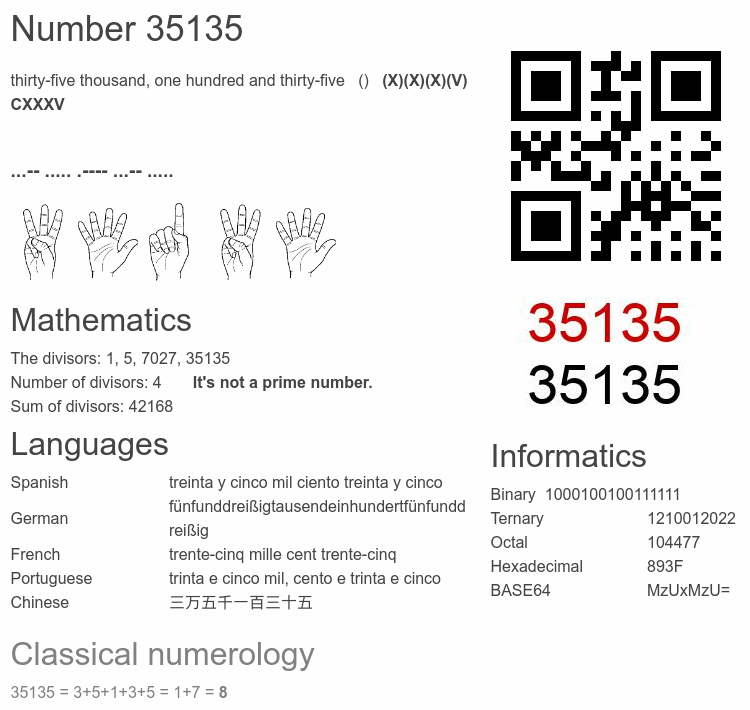 Number 35135

thirty-five thousand, one hundred and thirty-five () (X)(X)(X)(V) CXXXV

...-- ..... .---- ...-- .....

35135
35135

Mathematics

The divisors: 1, 5, 7027, 35135
Number of divisors: 4 It's not a prime number.
Sum of divisors: 42168

Languages

| Spanish | treinta y cinco mil ciento treinta y cinco |
|---|---|
| German | fünfunddreißigtausendeinhundertfünfunddreißig |
| French | trente-cinq mille cent trente-cinq |
| Portuguese | trinta e cinco mil, cento e trinta e cinco |
| Chinese | 三万五千一百三十五 |

Informatics

| Binary | 1000100100111111 |
|---|---|
| Ternary | 1210012022 |
| Octal | 104477 |
| Hexadecimal | 893F |
| BASE64 | MzUxMzU= |

Classical numerology

35135 = 3+5+1+3+5 = 1+7 = 8