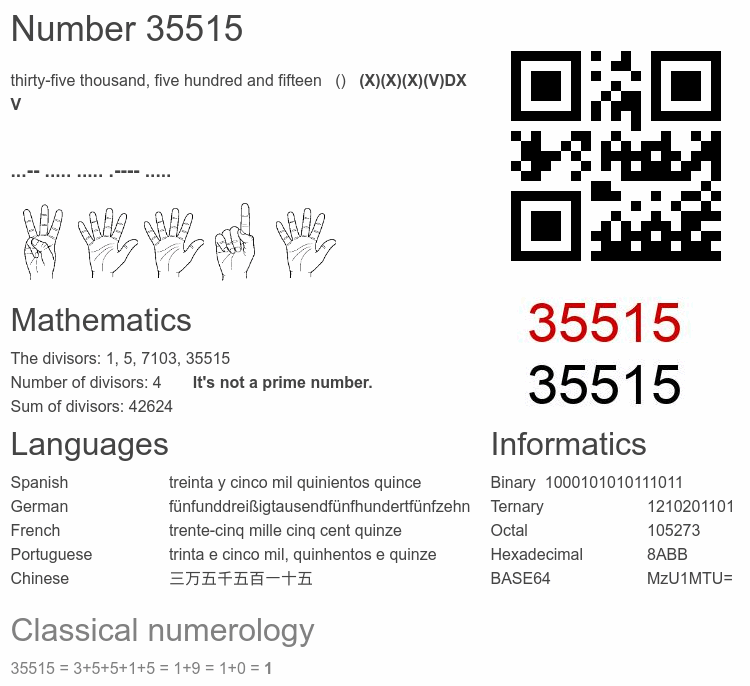 Number 35515

thirty-five thousand, five hundred and fifteen () (X)(X)(X)(V)DXV

...-- ..... ..... .---- .....

35515
35515

Mathematics

The divisors: 1, 5, 7103, 35515
Number of divisors: 4 It's not a prime number.
Sum of divisors: 42624

Languages

| Spanish | treinta y cinco mil quinientos quince |
|---|---|
| German | fünfunddreißigtausendfünfhundertfünfzehn |
| French | trente-cinq mille cinq cent quinze |
| Portuguese | trinta e cinco mil, quinhentos e quinze |
| Chinese | 三万五千五百一十五 |

Informatics

| Binary | 1000101010111011 |
|---|---|
| Ternary | 1210201101 |
| Octal | 105273 |
| Hexadecimal | 8ABB |
| BASE64 | MzU1MTU= |

Classical numerology

35515 = 3+5+5+1+5 = 1+9 = 1+0 = 1