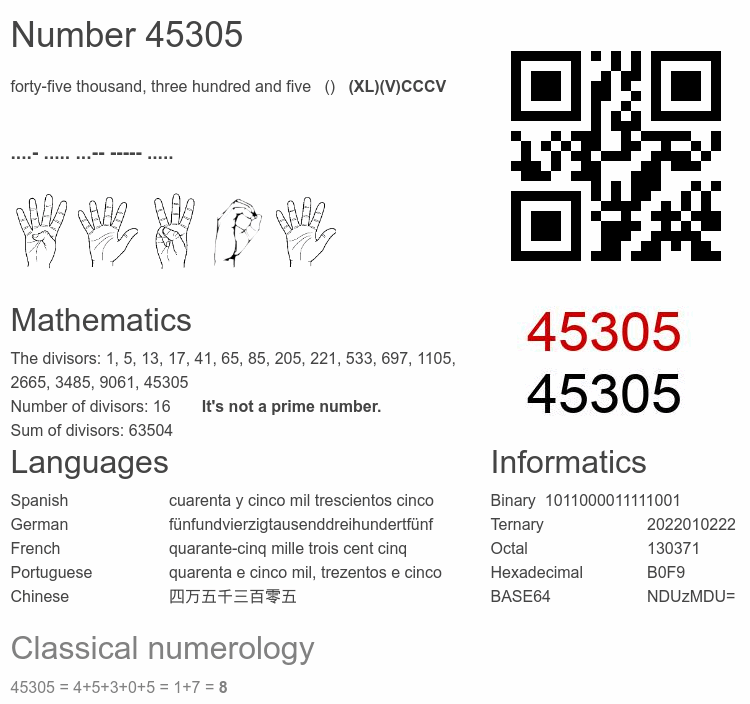 Number 45305

forty-five thousand, three hundred and five () (XL)(V)CCCV

....- ..... ...-- ----- .....

45305
45305

Mathematics

The divisors: 1, 5, 13, 17, 41, 65, 85, 205, 221, 533, 697, 1105, 2665, 3485, 9061, 45305
Number of divisors: 16 It's not a prime number.
Sum of divisors: 63504

Languages

| | |
|---|---|
| Spanish | cuarenta y cinco mil trescientos cinco |
| German | fünfundvierzigtausenddreihundertfünf |
| French | quarante-cinq mille trois cent cinq |
| Portuguese | quarenta e cinco mil, trezentos e cinco |
| Chinese | 四万五千三百零五 |

Informatics

| | |
|---|---|
| Binary | 1011000011111001 |
| Ternary | 2022010222 |
| Octal | 130371 |
| Hexadecimal | B0F9 |
| BASE64 | NDUzMDU= |

Classical numerology

45305 = 4+5+3+0+5 = 1+7 = 8