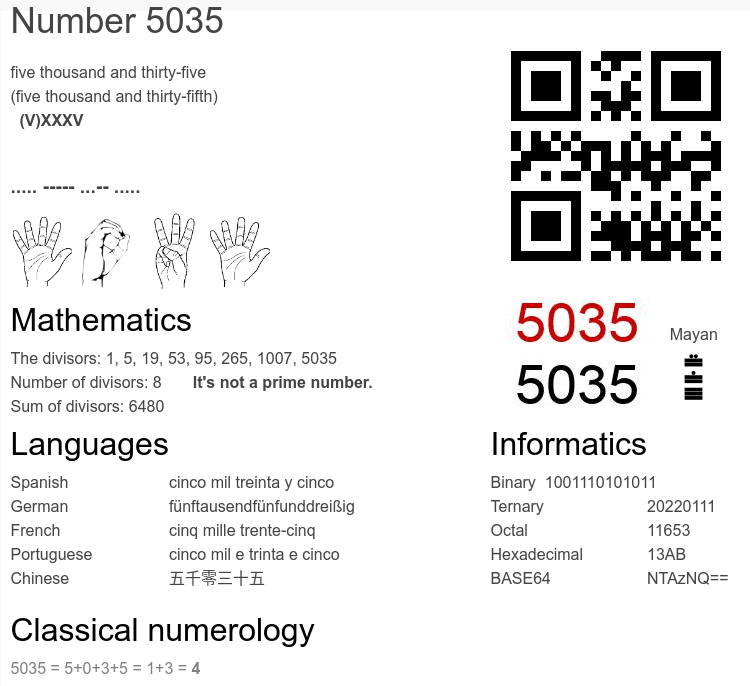 Number 5035

five thousand and thirty-five
(five thousand and thirty-fifth)
(V)XXXV

..... ----- ...-- .....

5035
5035
Mayan

Mathematics

The divisors: 1, 5, 19, 53, 95, 265, 1007, 5035
Number of divisors: 8 It's not a prime number.
Sum of divisors: 6480

Languages

| Spanish | cinco mil treinta y cinco |
|---|---|
| German | fünftausendfünfunddreißig |
| French | cinq mille trente-cinq |
| Portuguese | cinco mil e trinta e cinco |
| Chinese | 五千零三十五 |

Informatics

| Binary | 1001110101011 |
|---|---|
| Ternary | 20220111 |
| Octal | 11653 |
| Hexadecimal | 13AB |
| BASE64 | NTAzNQ== |

Classical numerology

5035 = 5+0+3+5 = 1+3 = 4