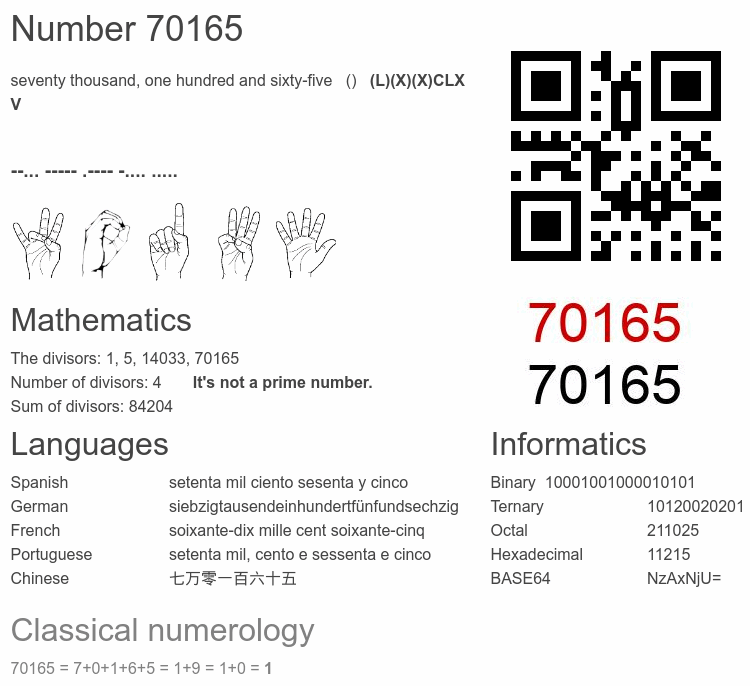 Number 70165

seventy thousand, one hundred and sixty-five () (L)(X)(X)CLXV

--... ----- .---- -.... .....

70165
70165

Mathematics

The divisors: 1, 5, 14033, 70165
Number of divisors: 4 It's not a prime number.
Sum of divisors: 84204

Languages

| Spanish | setenta mil ciento sesenta y cinco |
|---|---|
| German | siebzigtausendeinhundertfünfundsechzig |
| French | soixante-dix mille cent soixante-cinq |
| Portuguese | setenta mil, cento e sessenta e cinco |
| Chinese | 七万零一百六十五 |

Informatics

| Binary | 10001001000010101 |
|---|---|
| Ternary | 10120020201 |
| Octal | 211025 |
| Hexadecimal | 11215 |
| BASE64 | NzAxNjU= |

Classical numerology

70165 = 7+0+1+6+5 = 1+9 = 1+0 = 1