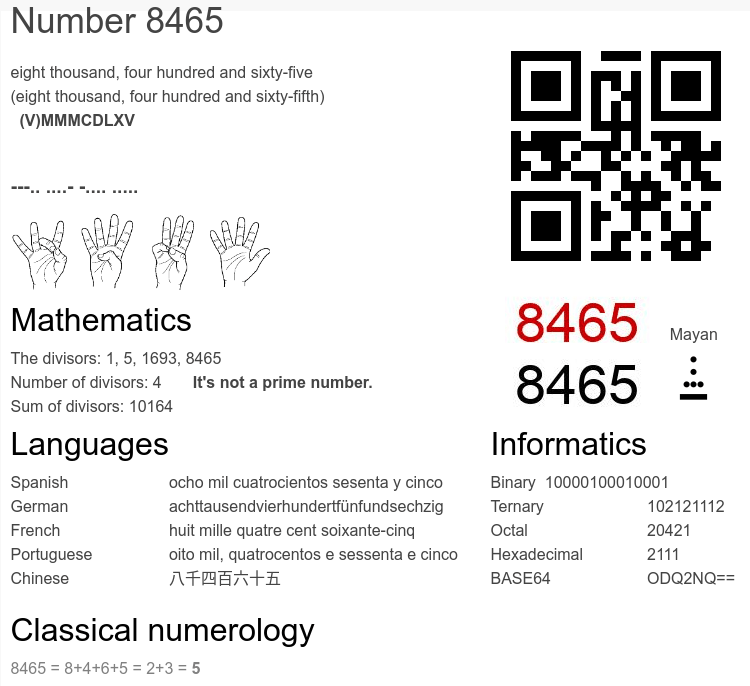 Number 8465

eight thousand, four hundred and sixty-five
(eight thousand, four hundred and sixty-fifth)
(V)MMMCDLXV

---.. ....- -.... .....

8465
8465
Mayan

Mathematics

The divisors: 1, 5, 1693, 8465
Number of divisors: 4 It's not a prime number.
Sum of divisors: 10164

Languages

| | |
|---|---|
| Spanish | ocho mil cuatrocientos sesenta y cinco |
| German | achttausendvierhundertfünfundsechzig |
| French | huit mille quatre cent soixante-cinq |
| Portuguese | oito mil, quatrocentos e sessenta e cinco |
| Chinese | 八千四百六十五 |

Informatics

| | |
|---|---|
| Binary | 10000100010001 |
| Ternary | 102121112 |
| Octal | 20421 |
| Hexadecimal | 2111 |
| BASE64 | ODQ2NQ== |

Classical numerology

8465 = 8+4+6+5 = 2+3 = 5